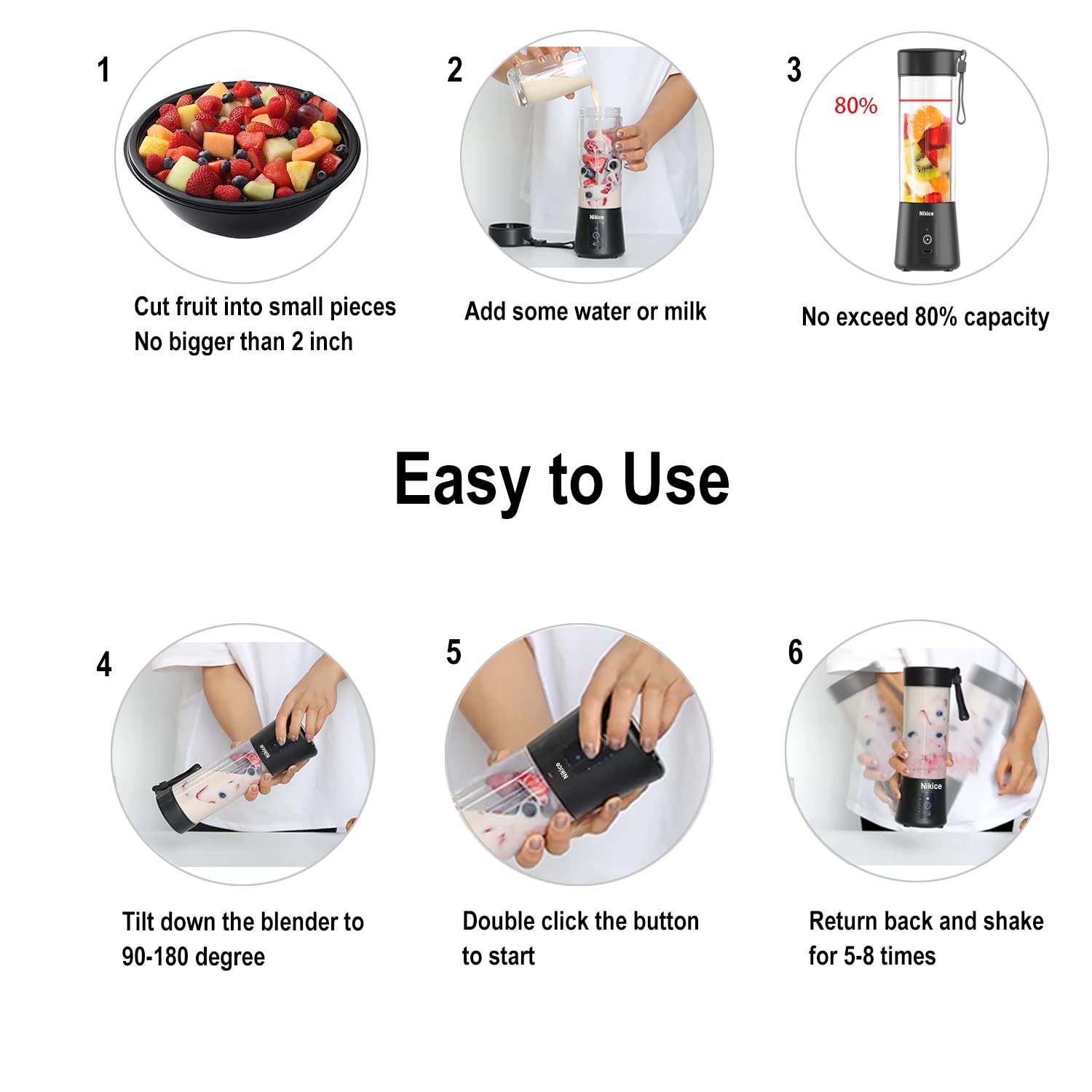 1

Cut fruit into small pieces
No bigger than 2 inch

2

Nikice

Add some water or milk

3

80%

Nikice

No exceed 80% capacity

Easy to Use

4

Nikice

Tilt down the blender to
90-180 degree

5

Nikice

Double click the button
to start

6

Nikice

Return back and shake
for 5-8 times