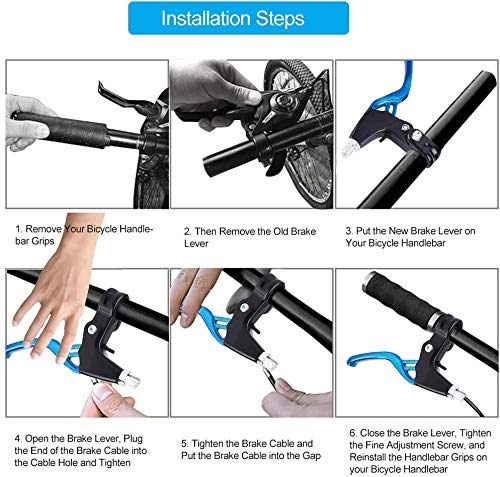 Installation Steps

1. Remove Your Bicycle Handlebar Grips

2. Then Remove the Old Brake Lever

3. Put the New Brake Lever on Your Bicycle Handlebar

4. Open the Brake Lever, Plug the End of the Brake Cable into the Cable Hole and Tighten

5. Tighten the Brake Cable and Put the Brake Cable into the Gap

6. Close the Brake Lever, Tighten the Fine Adjustment Screw, and Reinstall the Handlebar Grips on your Bicycle Handlebar