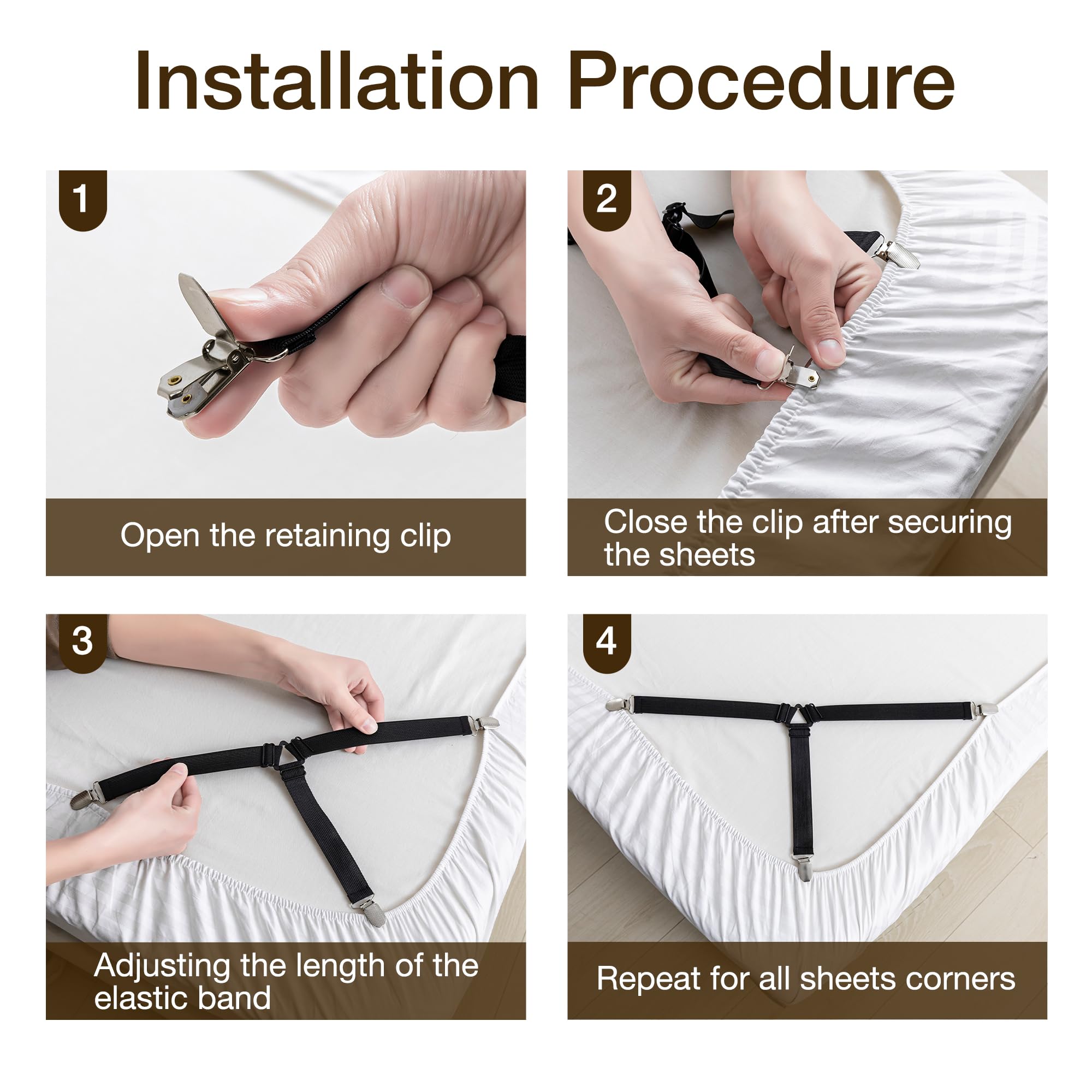 Installation Procedure

1

Open the retaining clip

2

Close the clip after securing the sheets

3

Adjusting the length of the elastic band

4

Repeat for all sheets corners