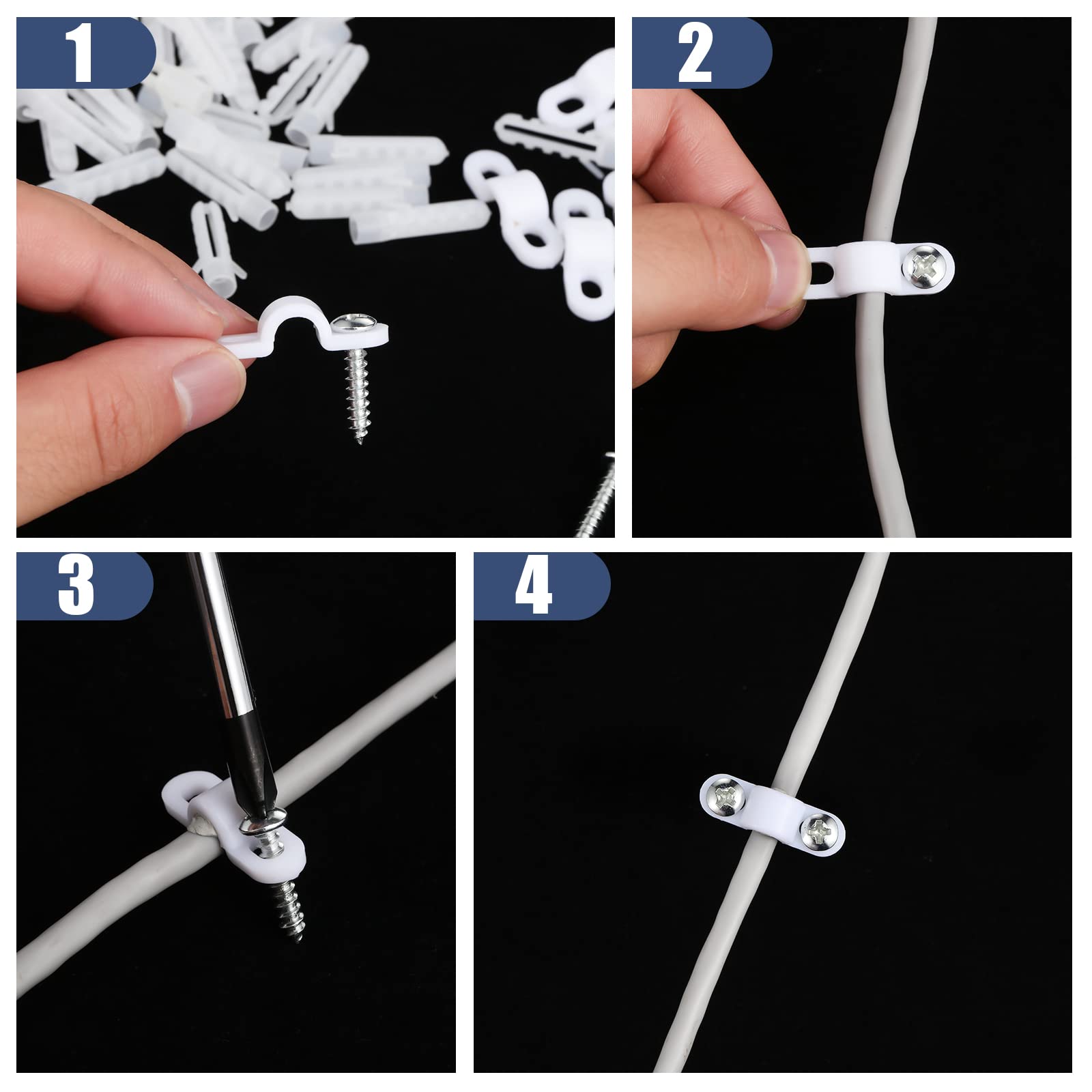 1

2

3

4