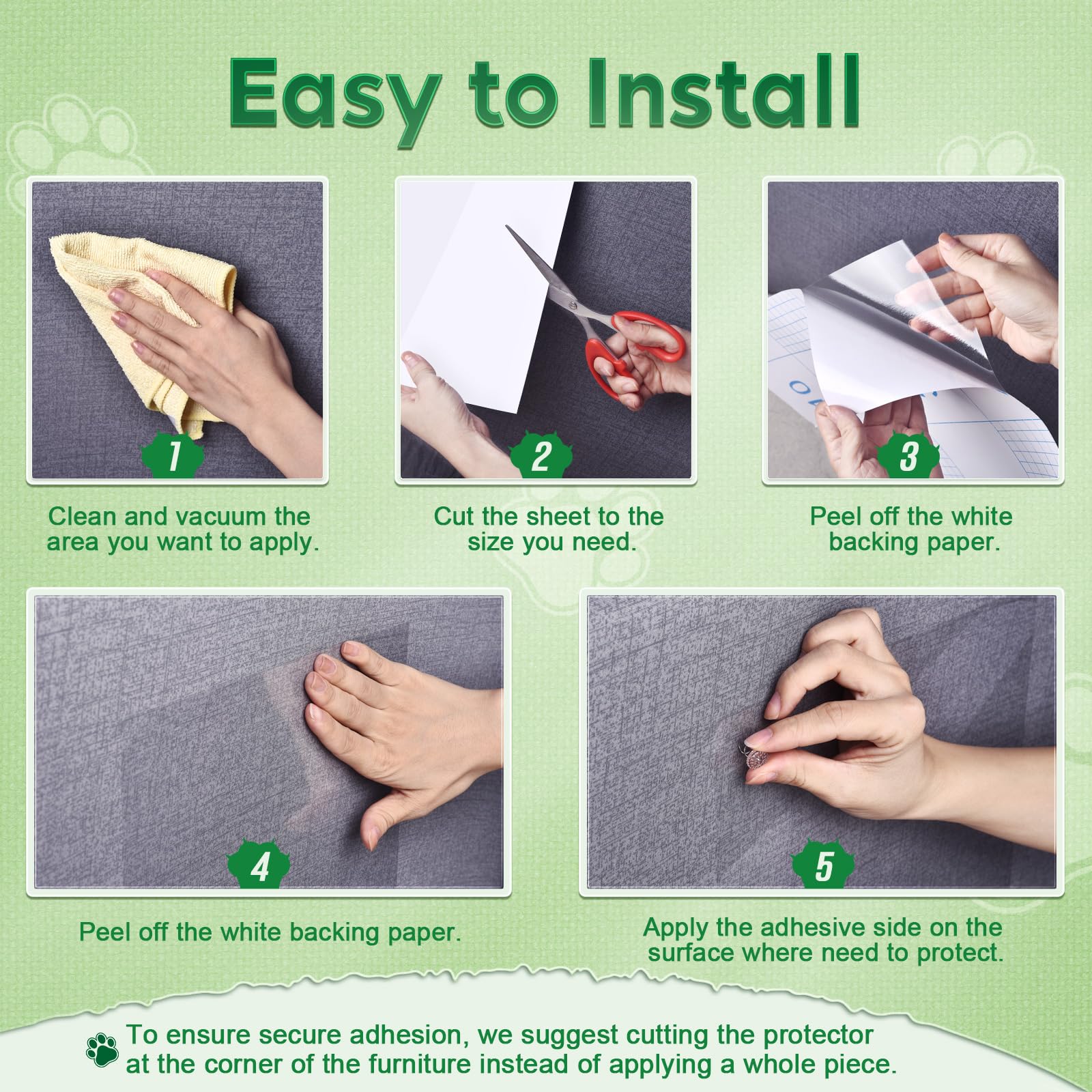 Easy to Install

1

Clean and vacuum the area you want to apply.

2

Cut the sheet to the size you need.

3

Peel off the white backing paper.

4

Peel off the white backing paper.

5

Apply the adhesive side on the surface where need to protect.

To ensure secure adhesion, we suggest cutting the protector at the corner of the furniture instead of applying a whole piece.