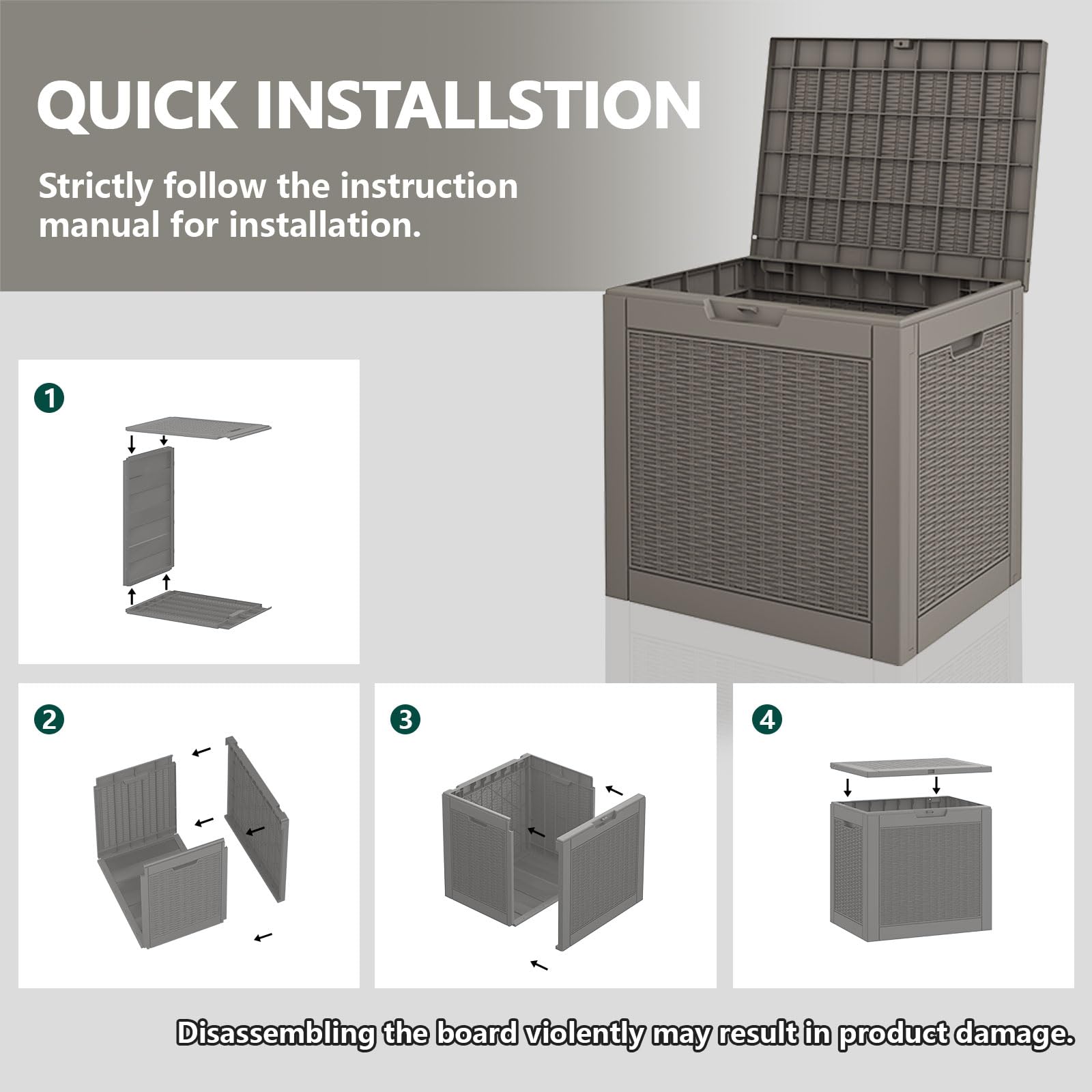 QUICK INSTALLSTION

Strictly follow the instruction manual for installation.

1

2

3

4

Disassembling the board violently may result in product damage.