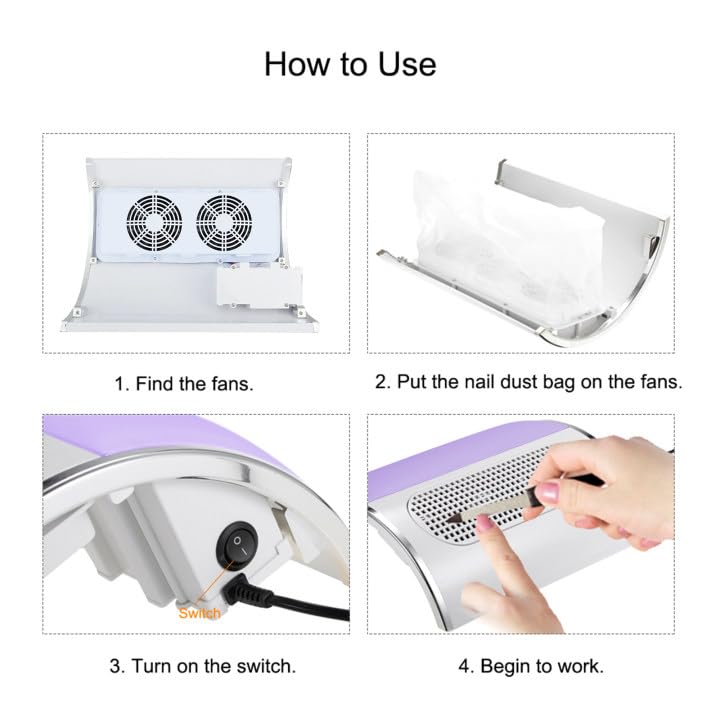 How to Use

1. Find the fans.

2. Put the nail dust bag on the fans.

Switch

3. Turn on the switch.

4. Begin to work.