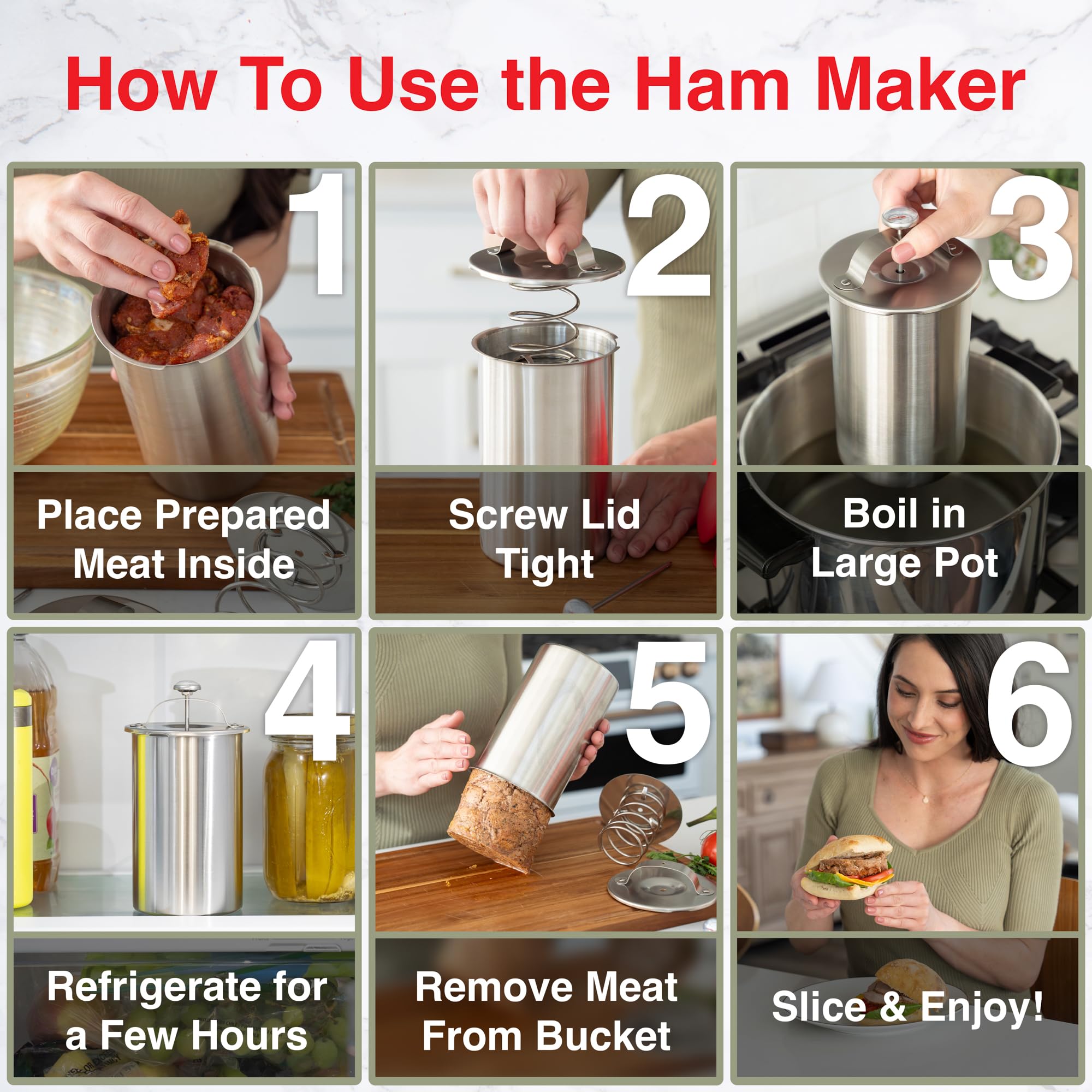 How To Use the Ham Maker

1

Place Prepared Meat Inside

2

Screw Lid Tight

3

Boil in Large Pot

4

Refrigerate for a Few Hours

5

Remove Meat From Bucket

6

Slice & Enjoy!