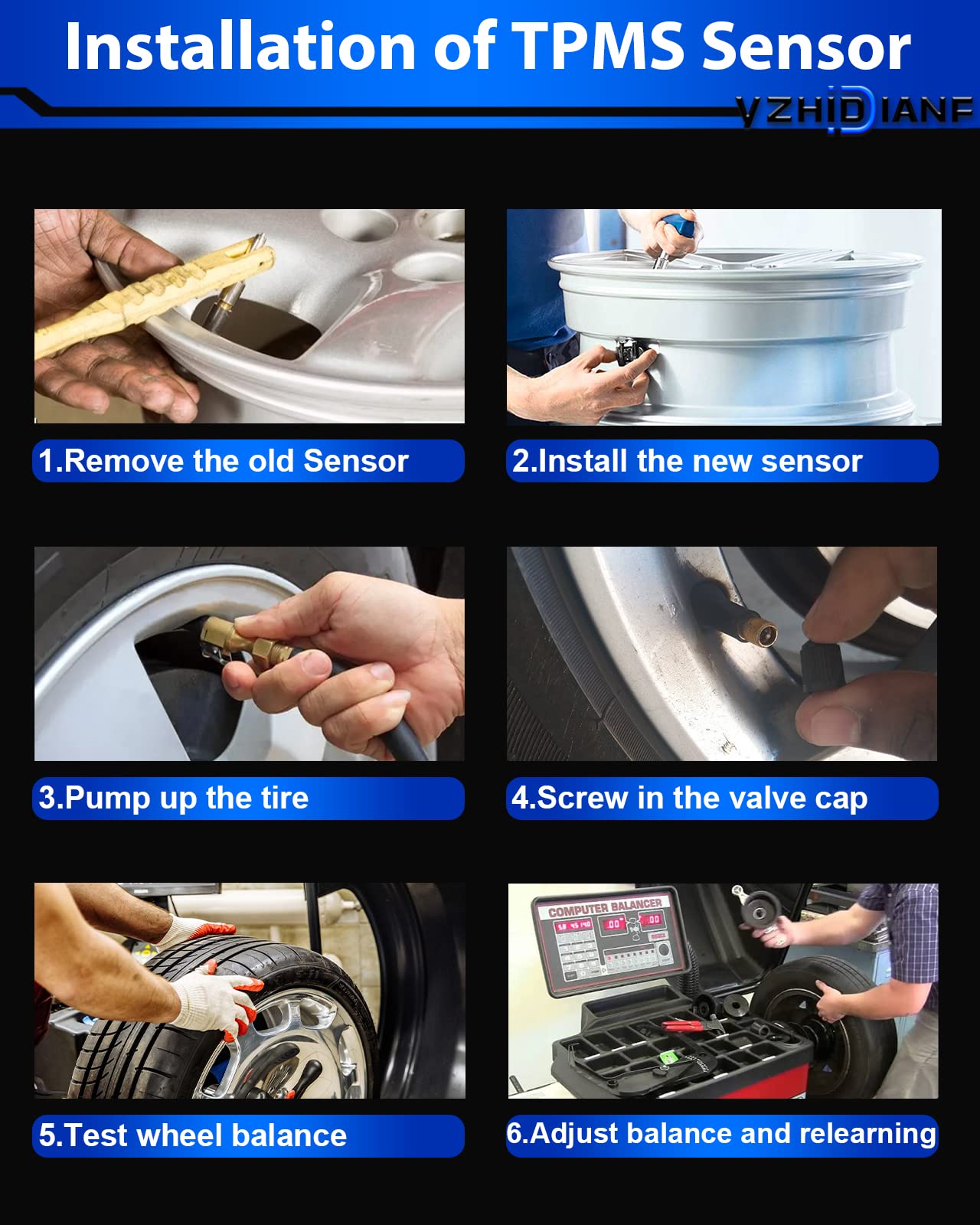 Installation of TPMS Sensor

VZHIDIANF

1.Remove the old Sensor

2.Install the new sensor

3.Pump up the tire

4.Screw in the valve cap

COMPUTER BALANCER

5.Test wheel balance

6.Adjust balance and relearning