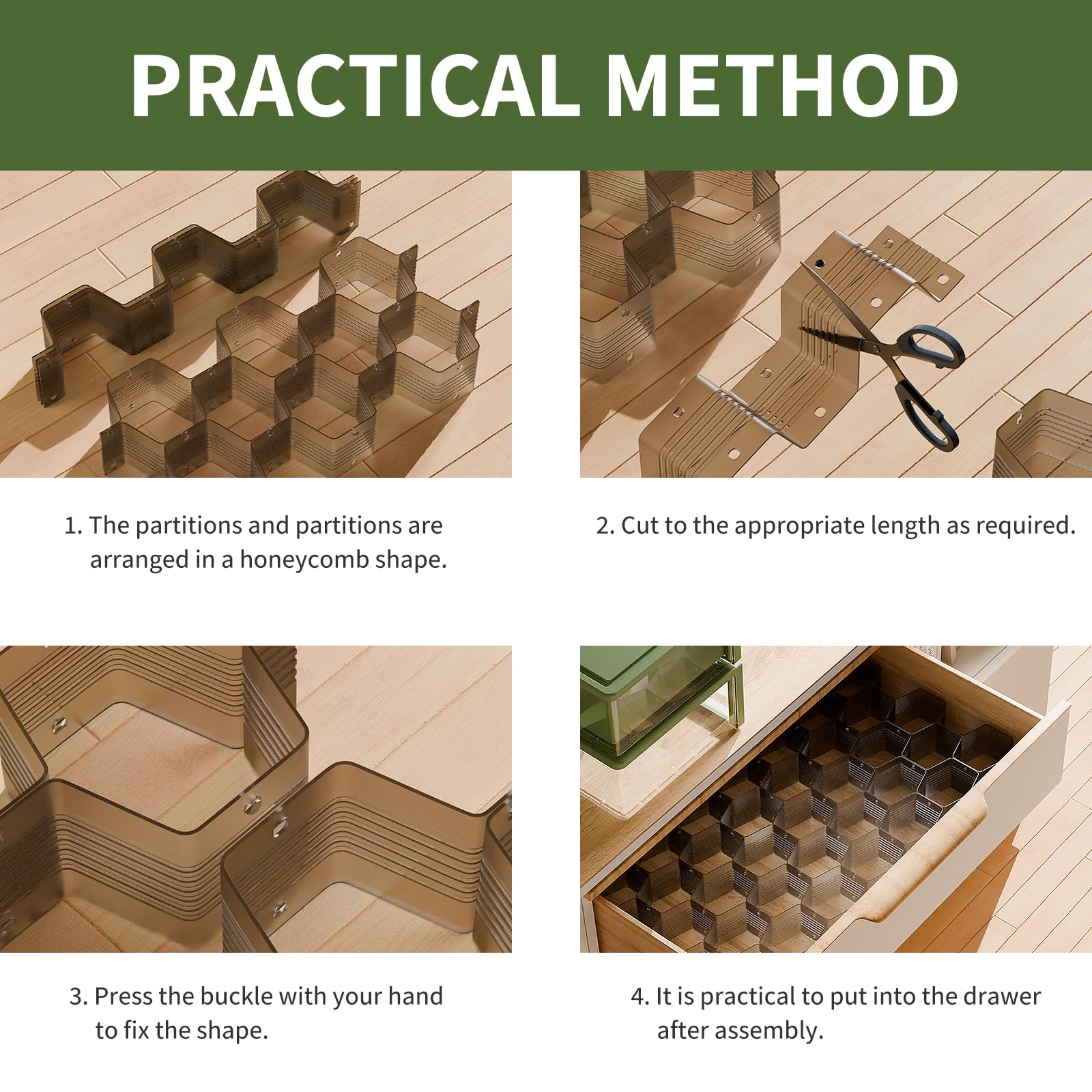 PRACTICAL METHOD

1. The partitions and partitions are arranged in a honeycomb shape.

2. Cut to the appropriate length as required.

3. Press the buckle with your hand to fix the shape.

4. It is practical to put into the drawer after assembly.