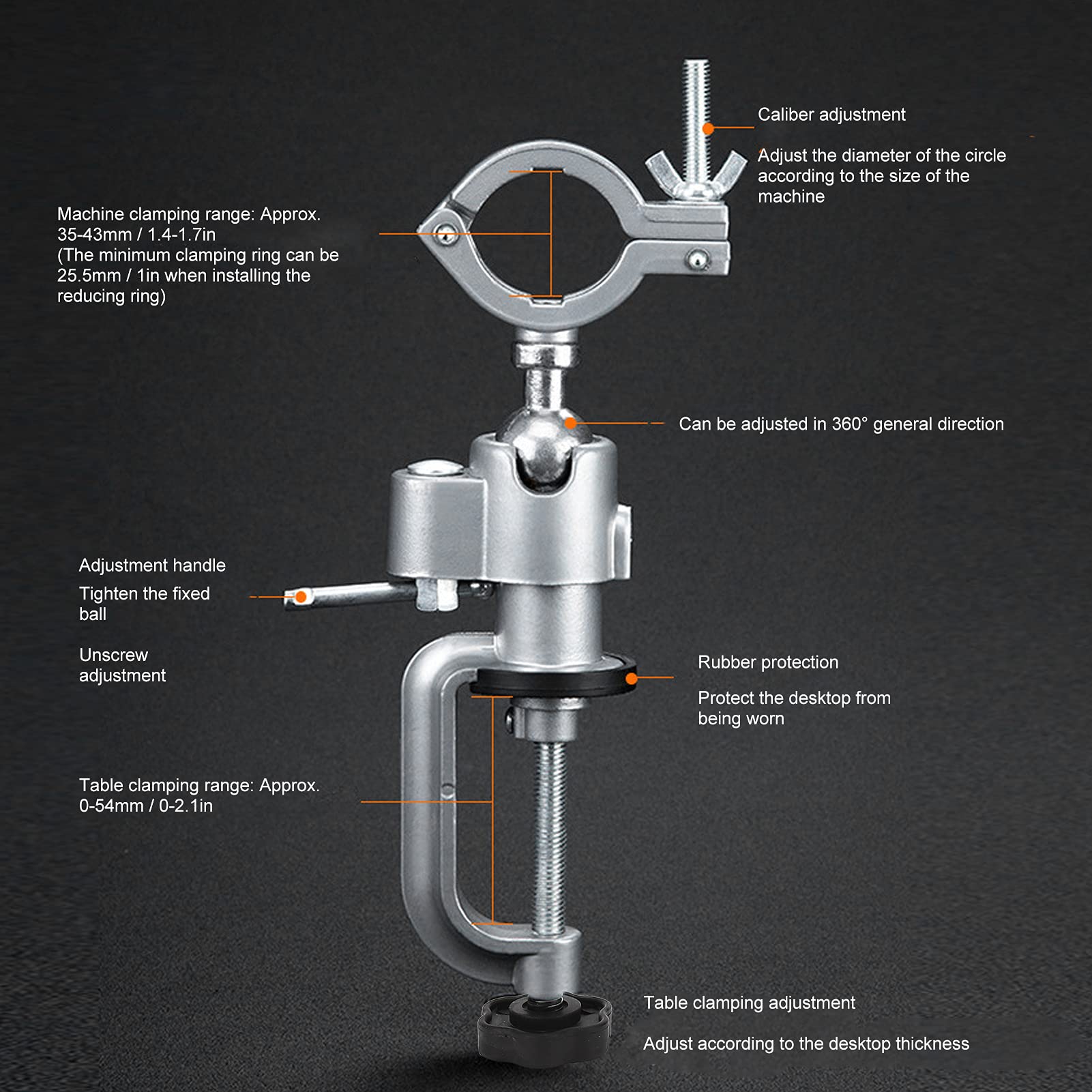 Caliber adjustment

Adjust the diameter of the circle according to the size of the machine

Machine clamping range: Approx. 35-43mm / 1.4-1.7in (The minimum clamping ring can be 25.5mm / 1in when installing the reducing ring)

Can be adjusted in 360° general direction

Adjustment handle

Tighten the fixed ball

Unscrew adjustment

Rubber protection

Protect the desktop from being worn

Table clamping range: Approx. 0-54mm / 0-2.1in

Table clamping adjustment

Adjust according to the desktop thickness