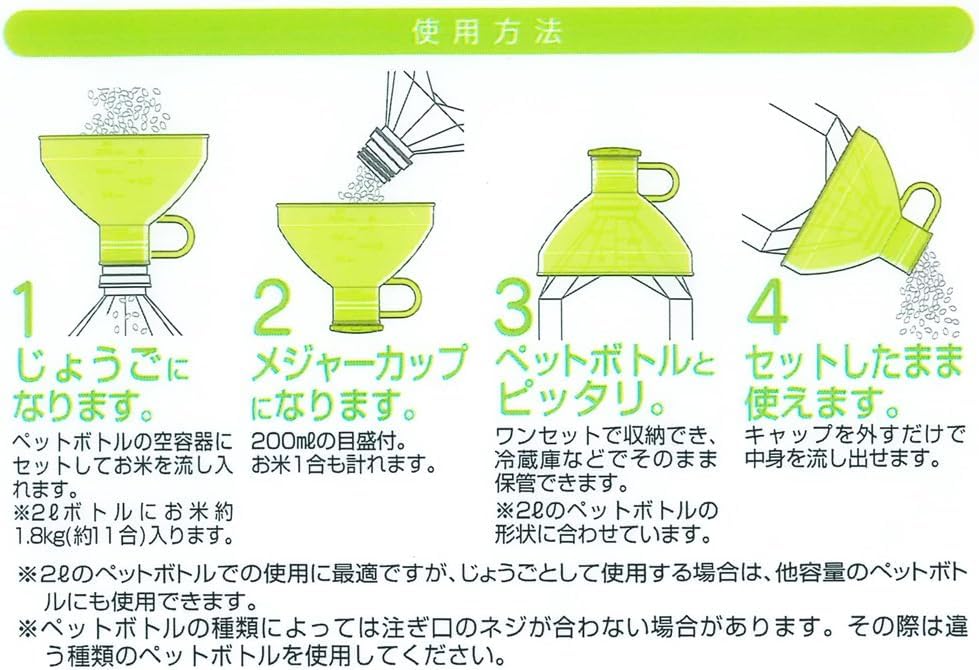 使用方法

1
じょうごになります。
ペットボトルの空容器にセットしてお米を流し入れます。
※2ℓボトルにお米約1.8kg(約11合)入ります。

2
メジャーカップになります。
200mℓの目盛付。
お米1合も計れます。

3
ペットボトルとピッタリ。
ワンセットで収納でき、冷蔵庫などでそのまま保管できます。
※2ℓのペットボトルの形状に合わせています。

4
セットしたまま使えます。
キャップを外すだけで中身を流し出せます。

※2ℓのペットボトルでの使用に最適ですが、じょうごとして使用する場合は、他容量のペットボトルにも使用できます。
※ペットボトルの種類によっては注ぎ口のネジが合わない場合があります。その際は違う種類のペットボトルを使用してください。