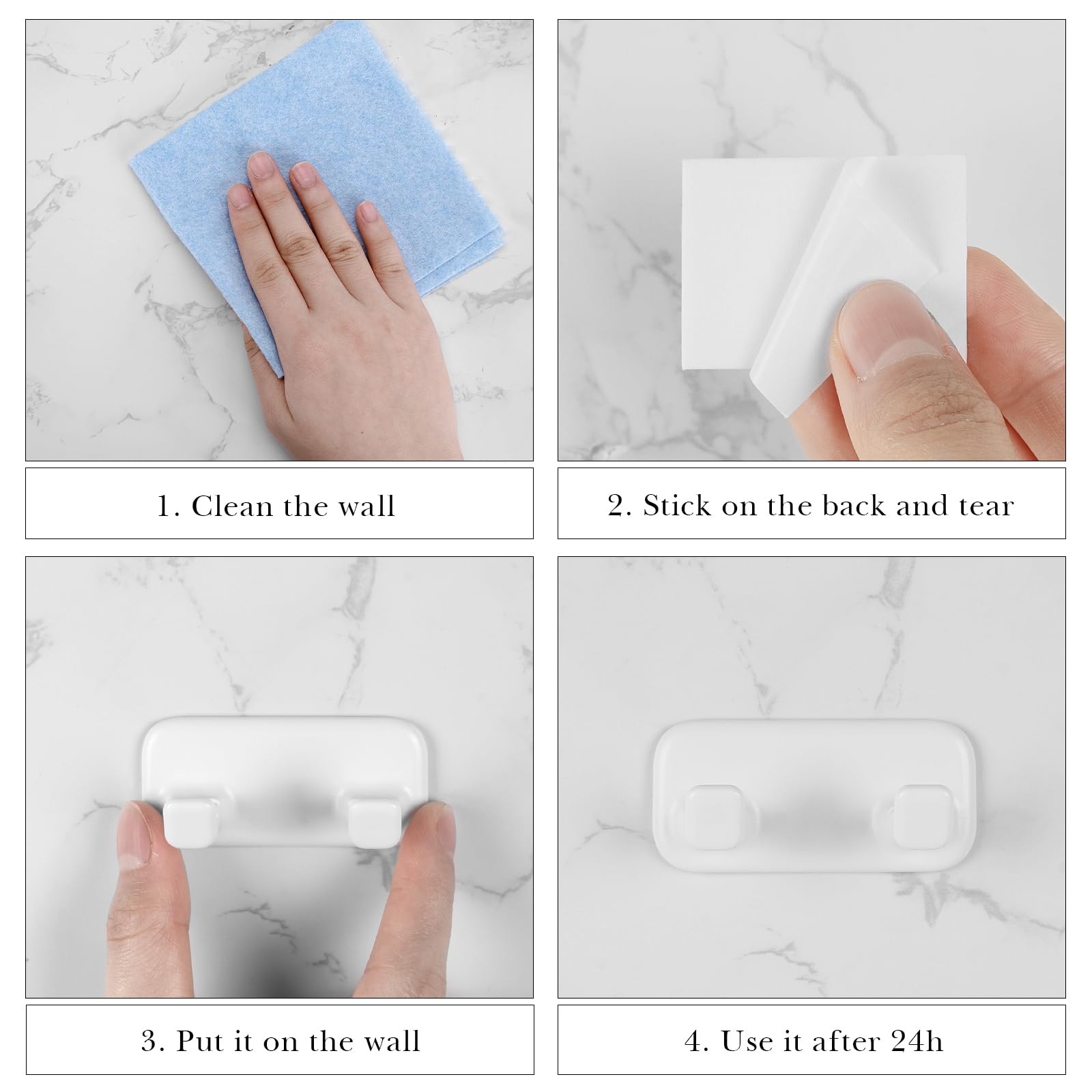 1. Clean the wall

2. Stick on the back and tear

3. Put it on the wall

4. Use it after 24h