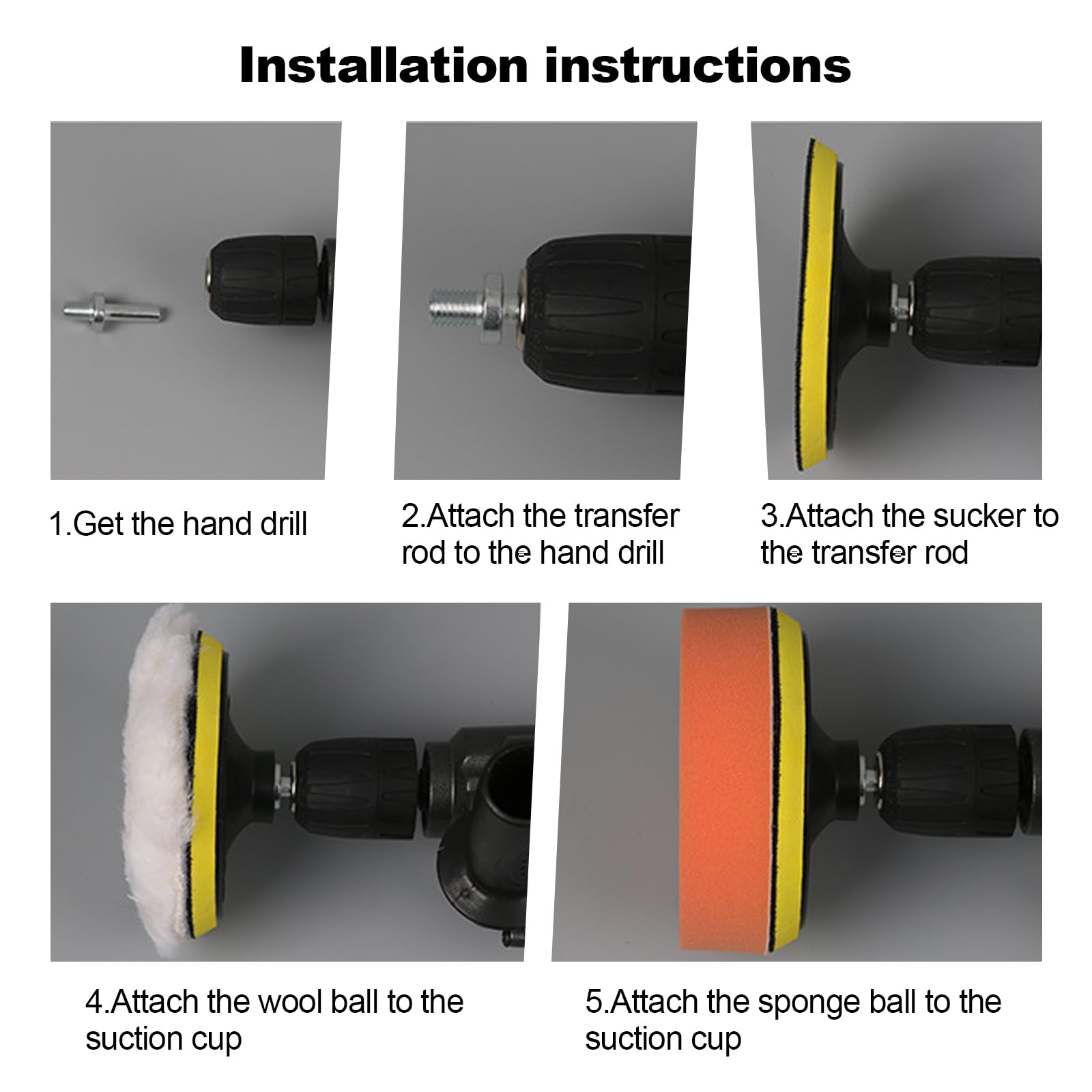 Installation instructions

1.Get the hand drill

2.Attach the transfer rod to the hand drill

3.Attach the sucker to the transfer rod

4.Attach the wool ball to the suction cup

5.Attach the sponge ball to the suction cup