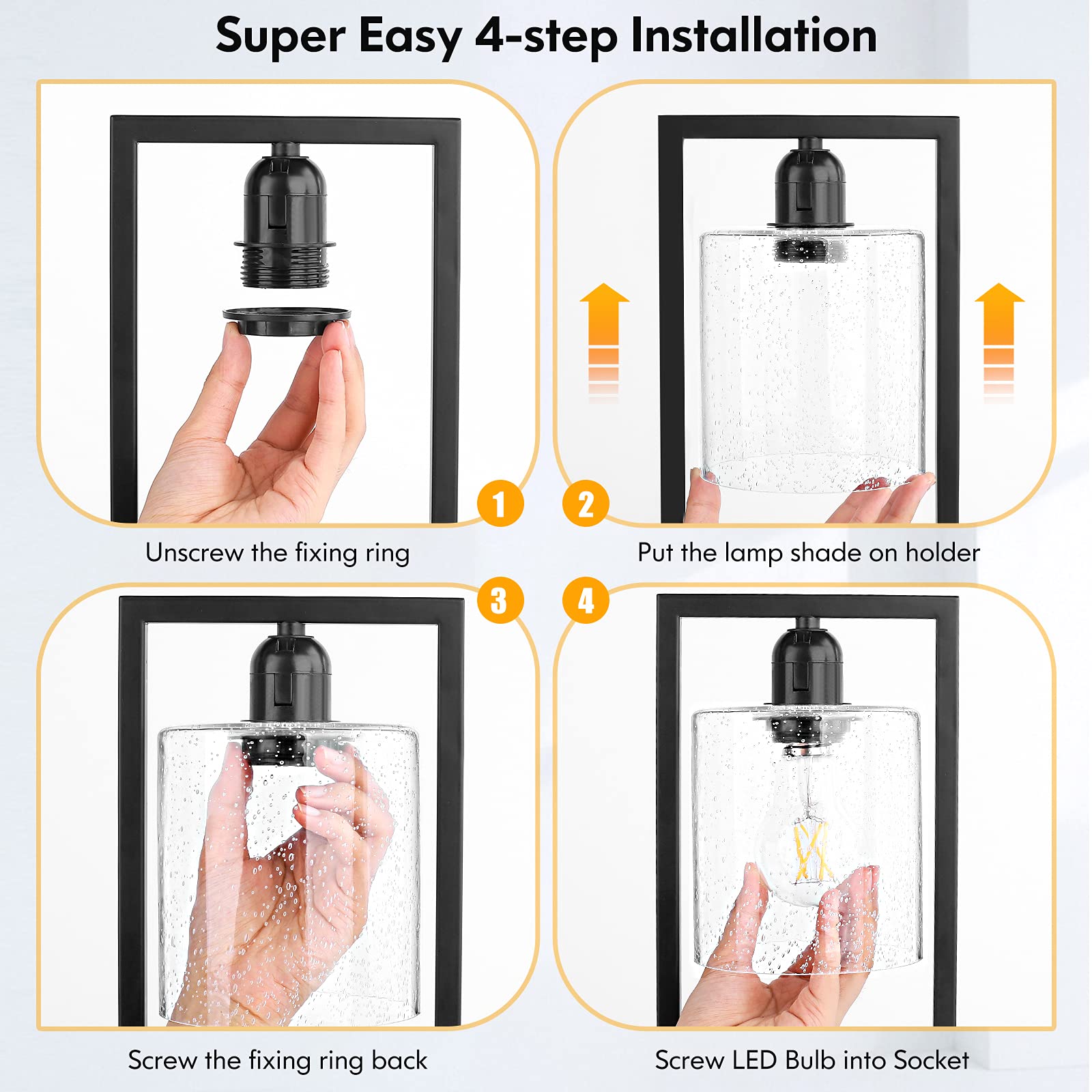 Super Easy 4-step Installation

1

Unscrew the fixing ring

2

Put the lamp shade on holder

3

Screw the fixing ring back

4

Screw LED Bulb into Socket