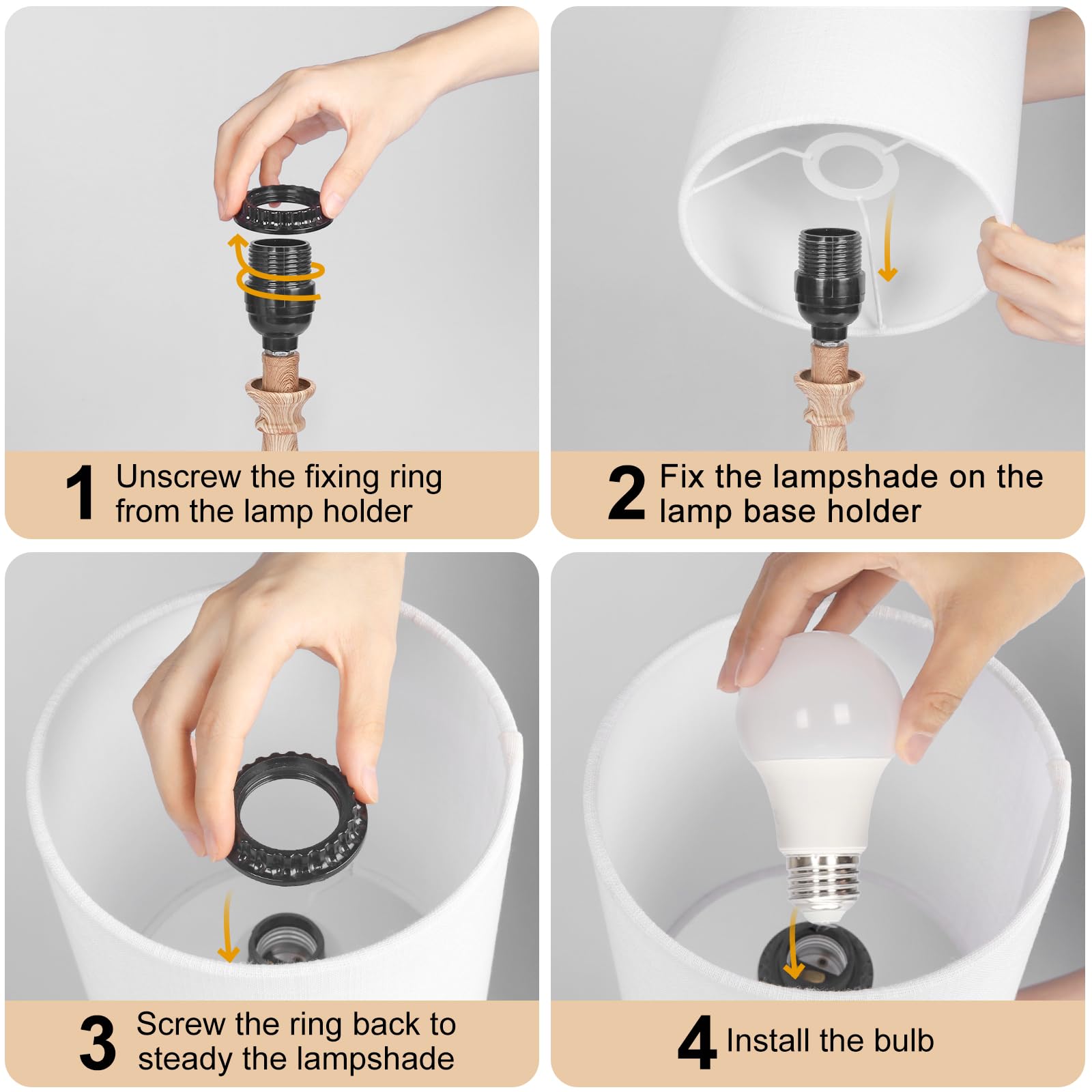 1 Unscrew the fixing ring from the lamp holder

2 Fix the lampshade on the lamp base holder

3 Screw the ring back to steady the lampshade

4 Install the bulb