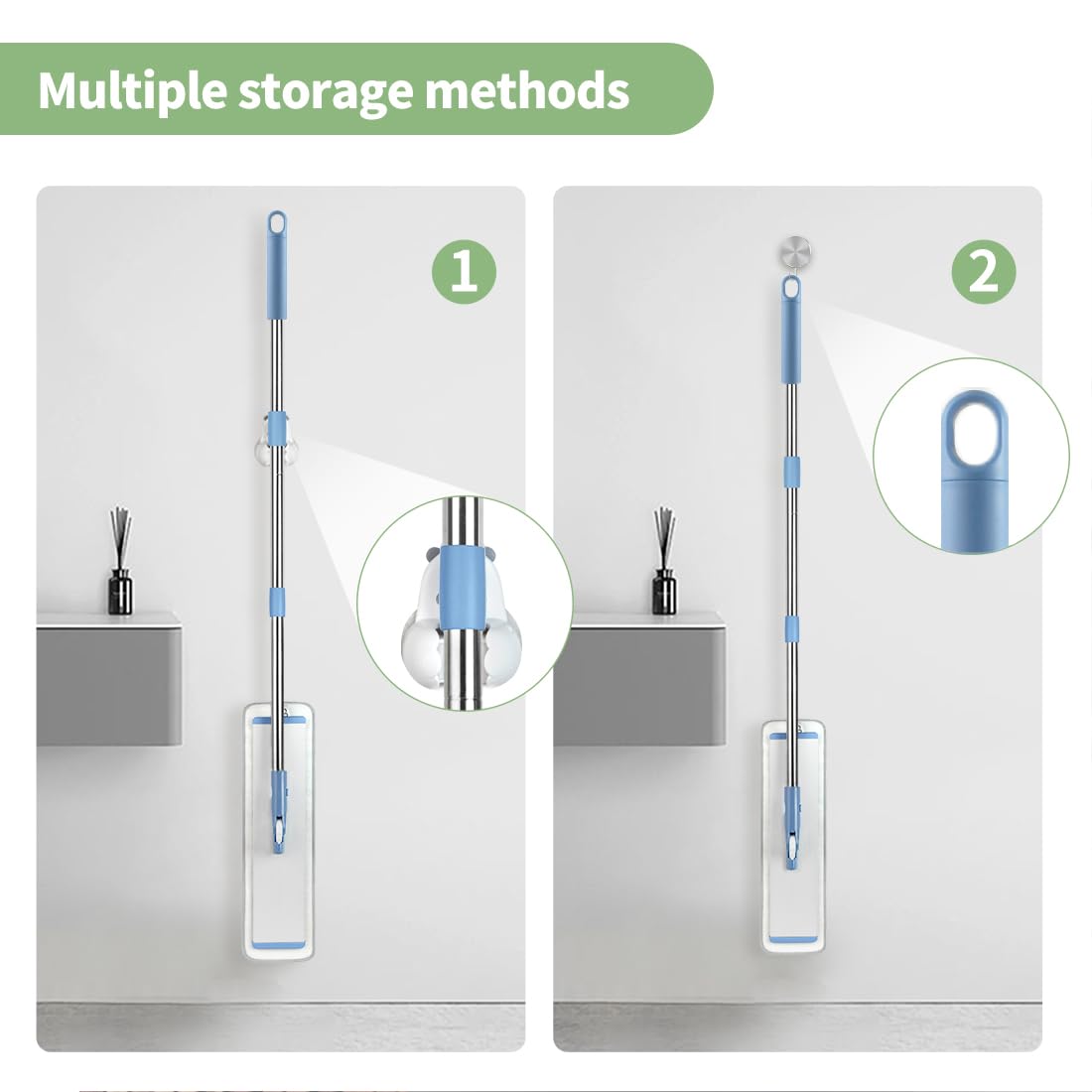 Multiple storage methods

1

2