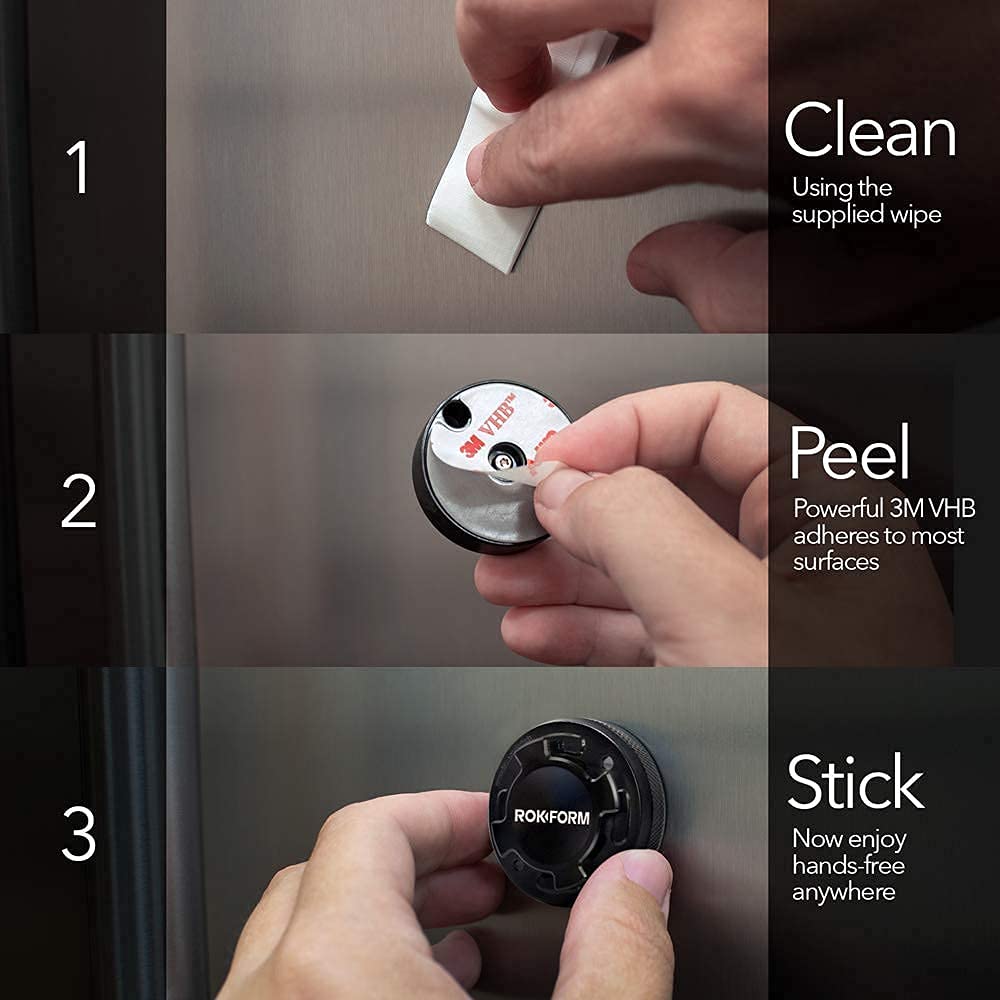 1

Clean

Using the supplied wipe

2

3M VHB™

Peel

Powerful 3M VHB adheres to most surfaces

3

ROKFORM

Stick

Now enjoy hands-free anywhere