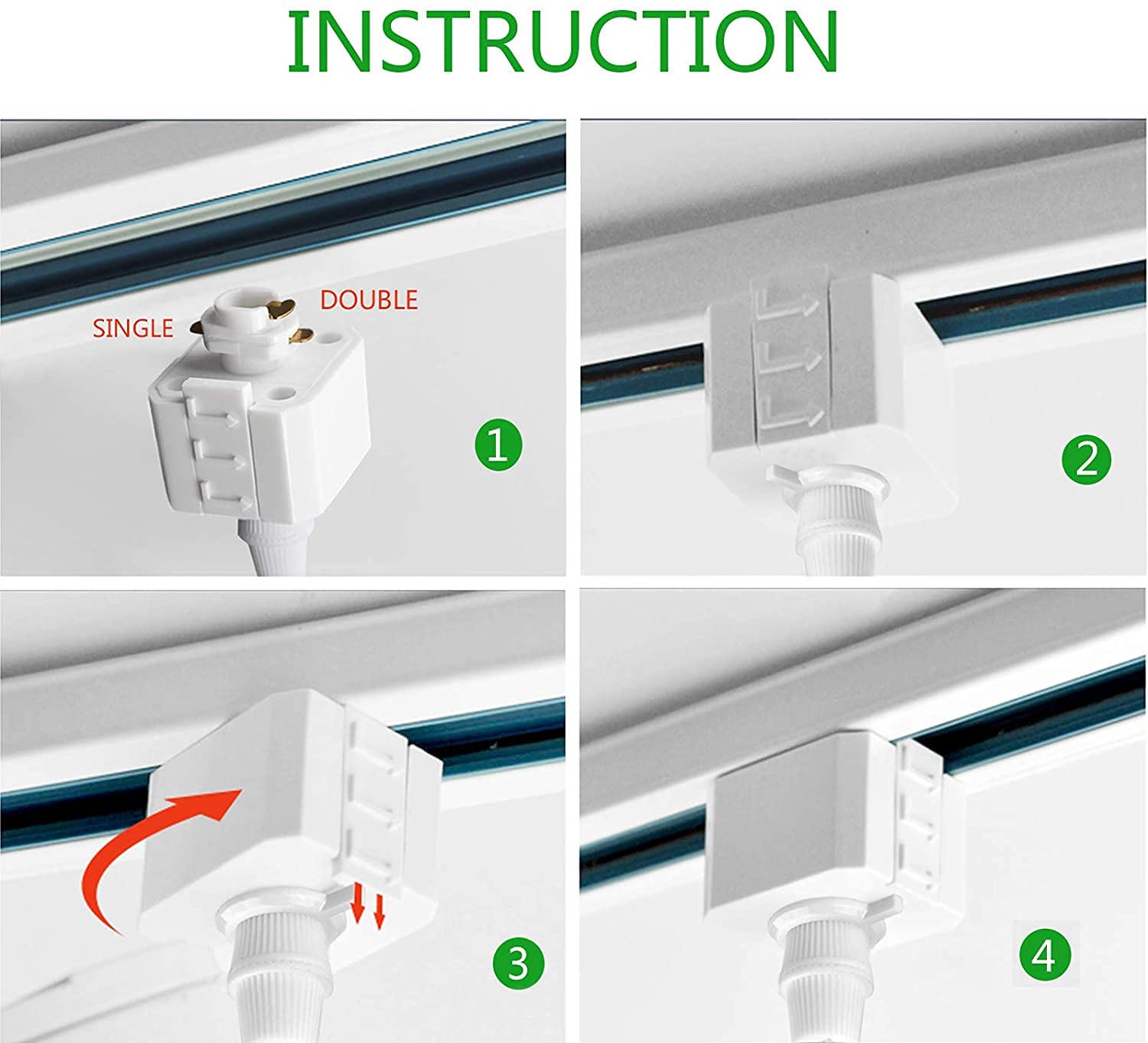 INSTRUCTION

SINGLE

DOUBLE

1

2

3

4