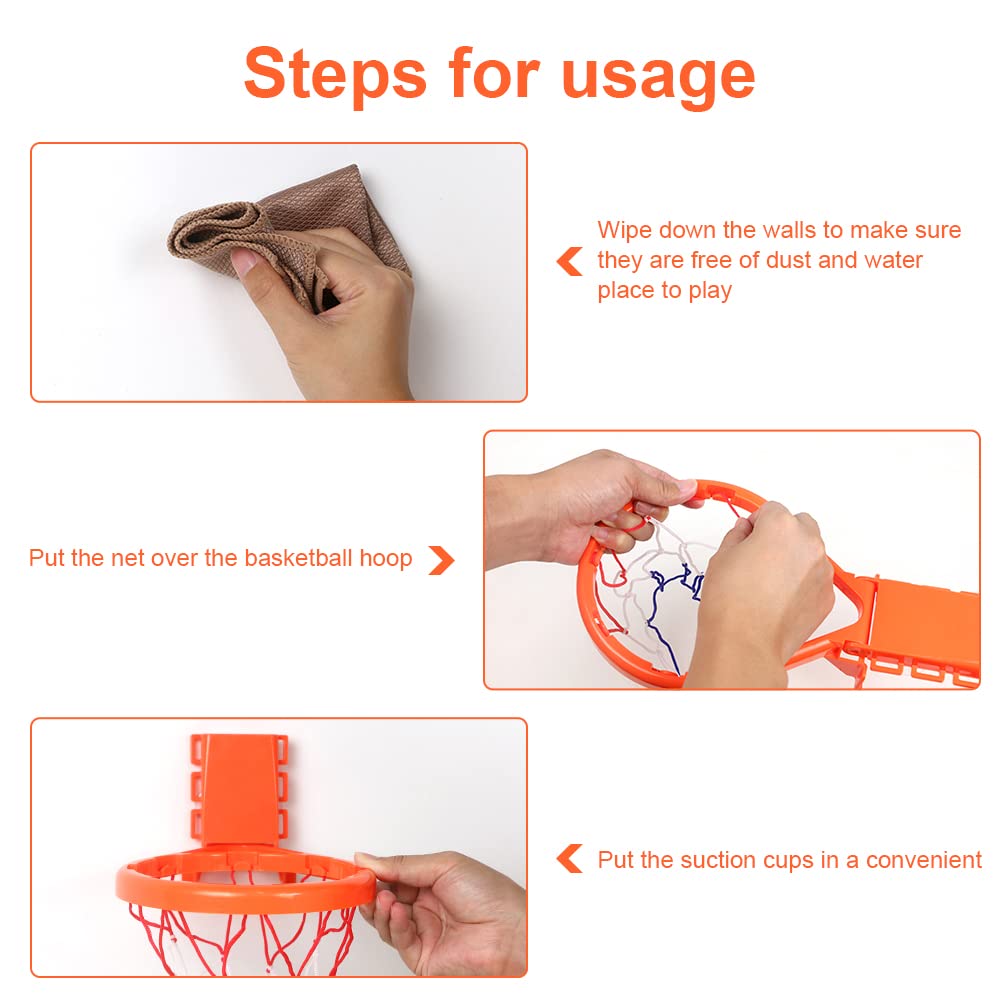 Steps for usage

Wipe down the walls to make sure they are free of dust and water place to play

Put the net over the basketball hoop

Put the suction cups in a convenient