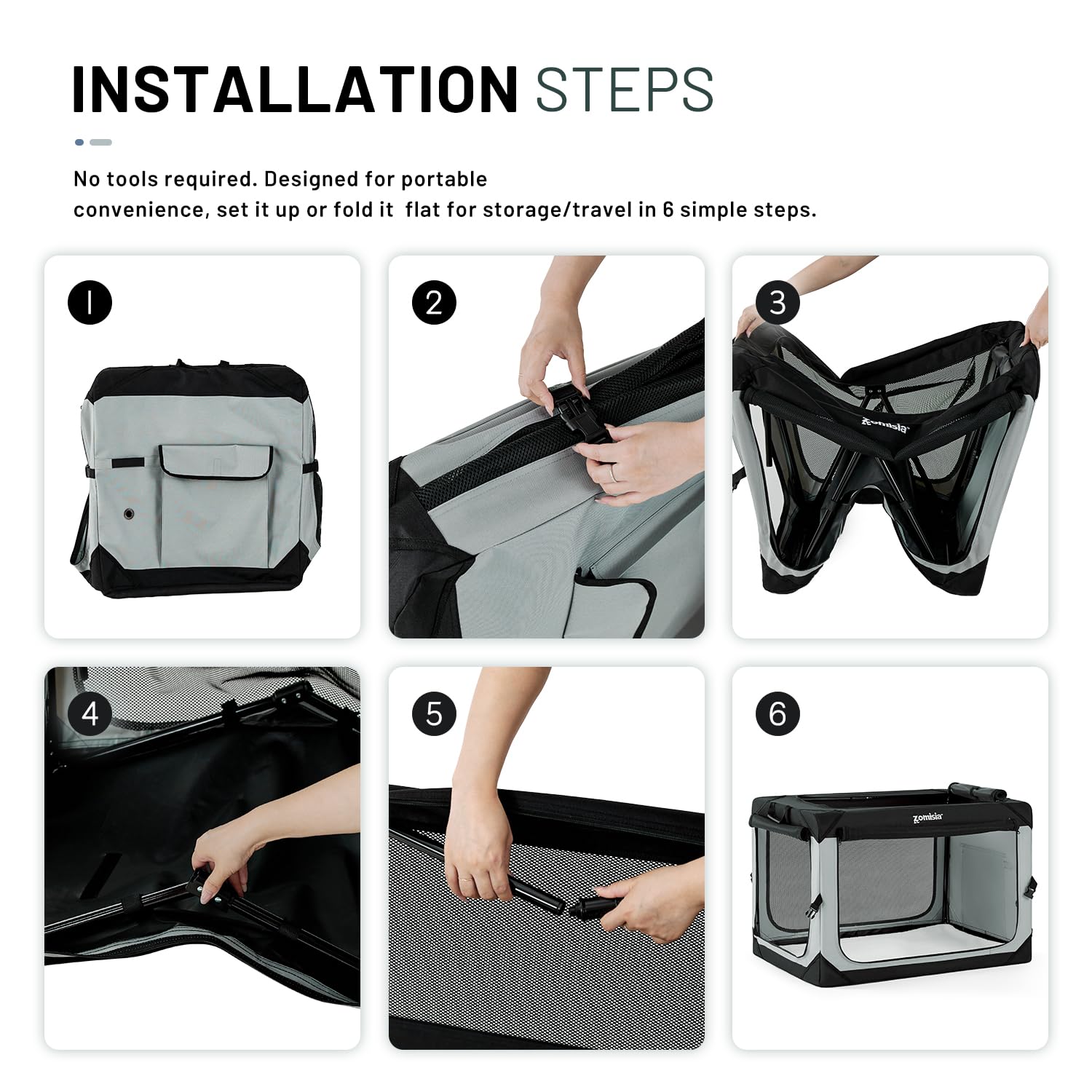 INSTALLATION STEPS

No tools required. Designed for portable convenience, set it up or fold it flat for storage/travel in 6 simple steps.

1

2

3

zomisia

4

5

6

zomisia