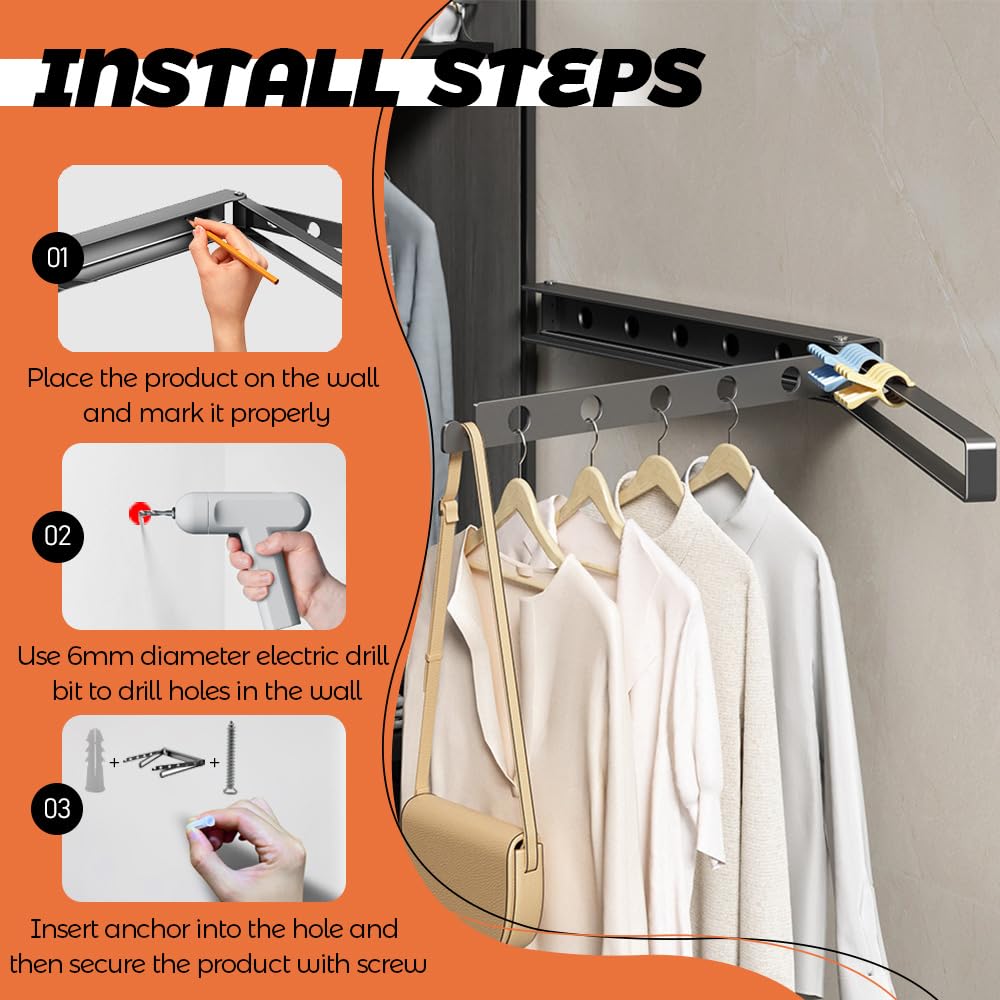 INSTALL STEPS

01

Place the product on the wall and mark it properly

02

Use 6mm diameter electric drill bit to drill holes in the wall

03

+ +

Insert anchor into the hole and then secure the product with screw