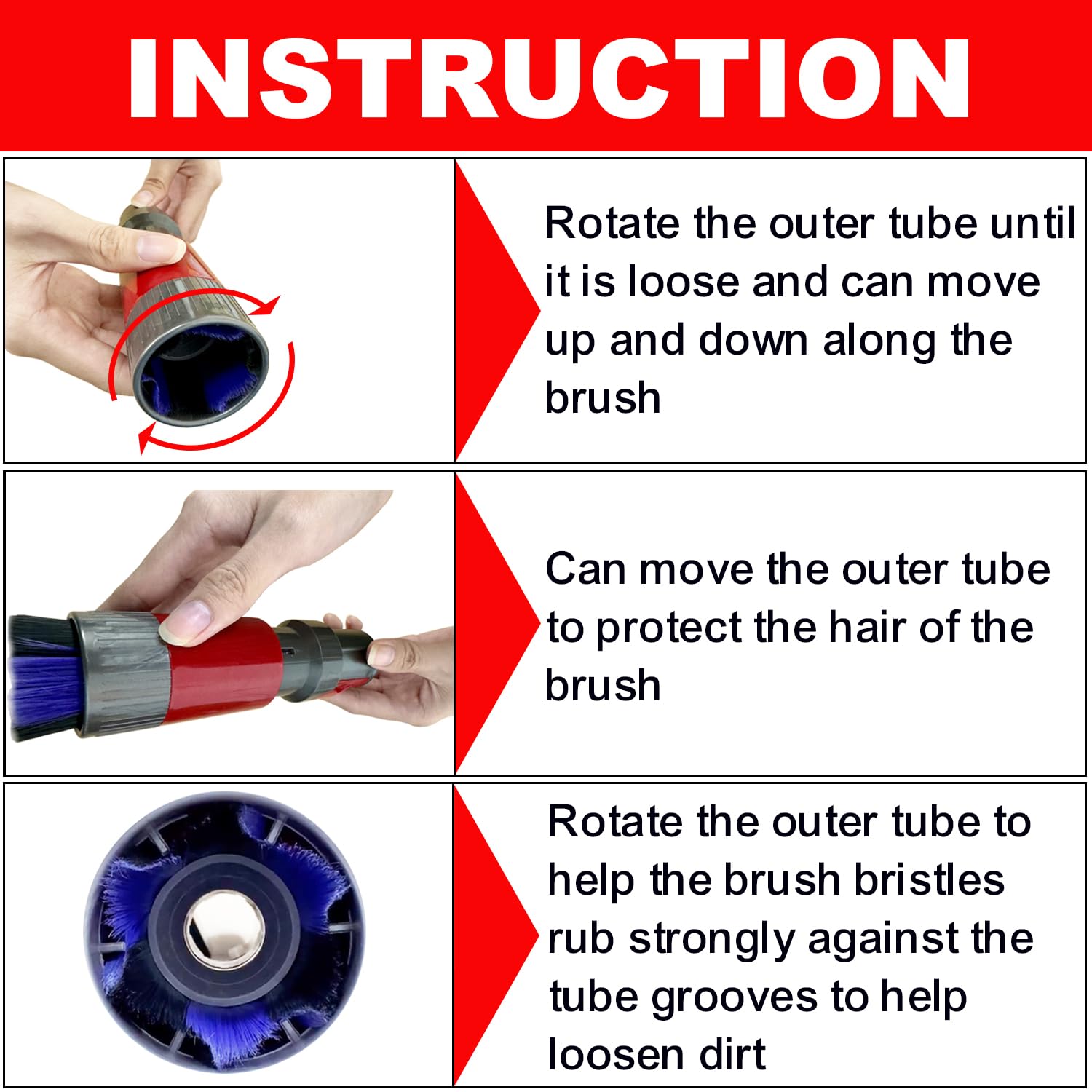 INSTRUCTION

Rotate the outer tube until it is loose and can move up and down along the brush

Can move the outer tube to protect the hair of the brush

Rotate the outer tube to help the brush bristles rub strongly against the tube grooves to help loosen dirt