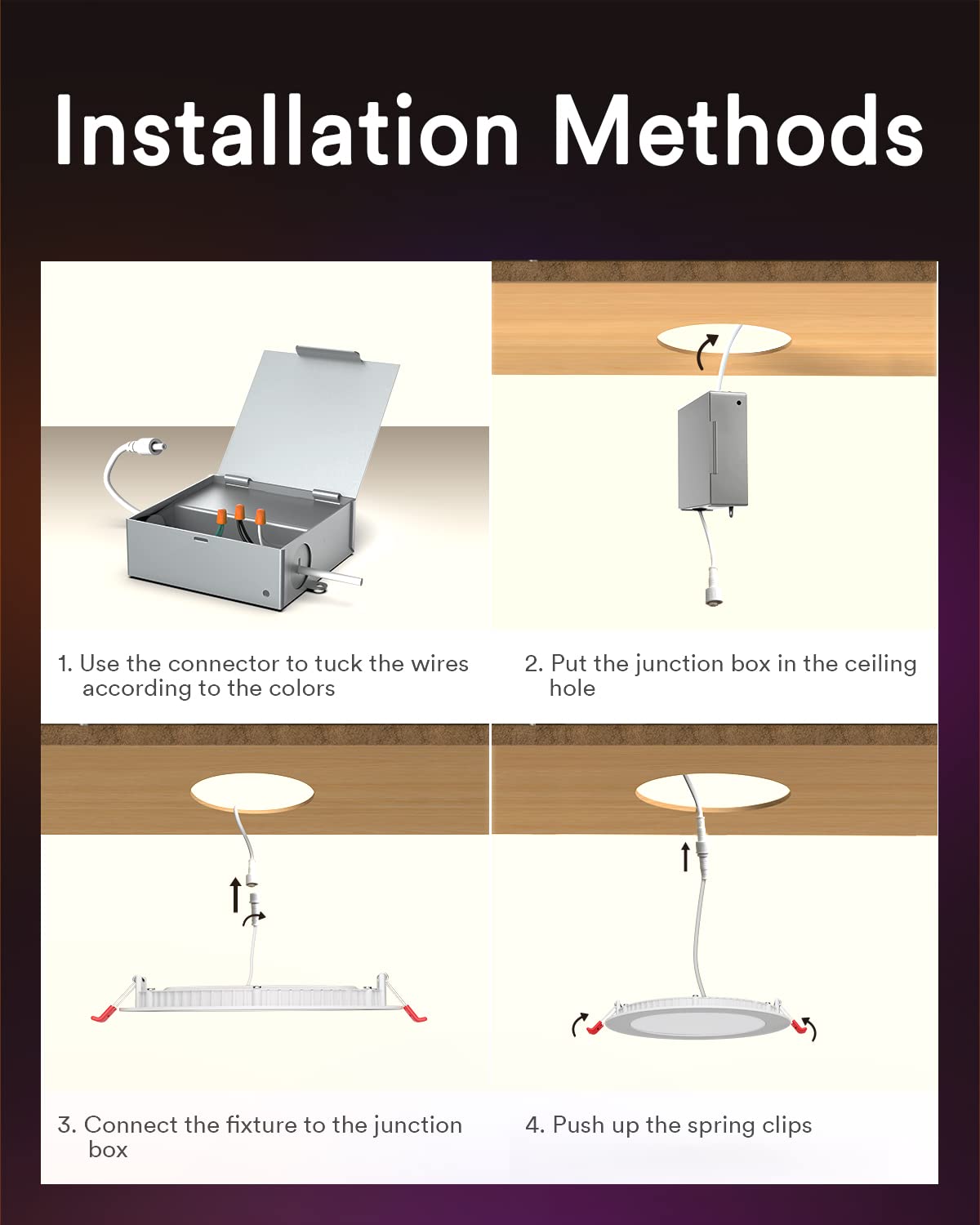 Installation Methods

1. Use the connector to tuck the wires according to the colors

2. Put the junction box in the ceiling hole

3. Connect the fixture to the junction box

4. Push up the spring clips