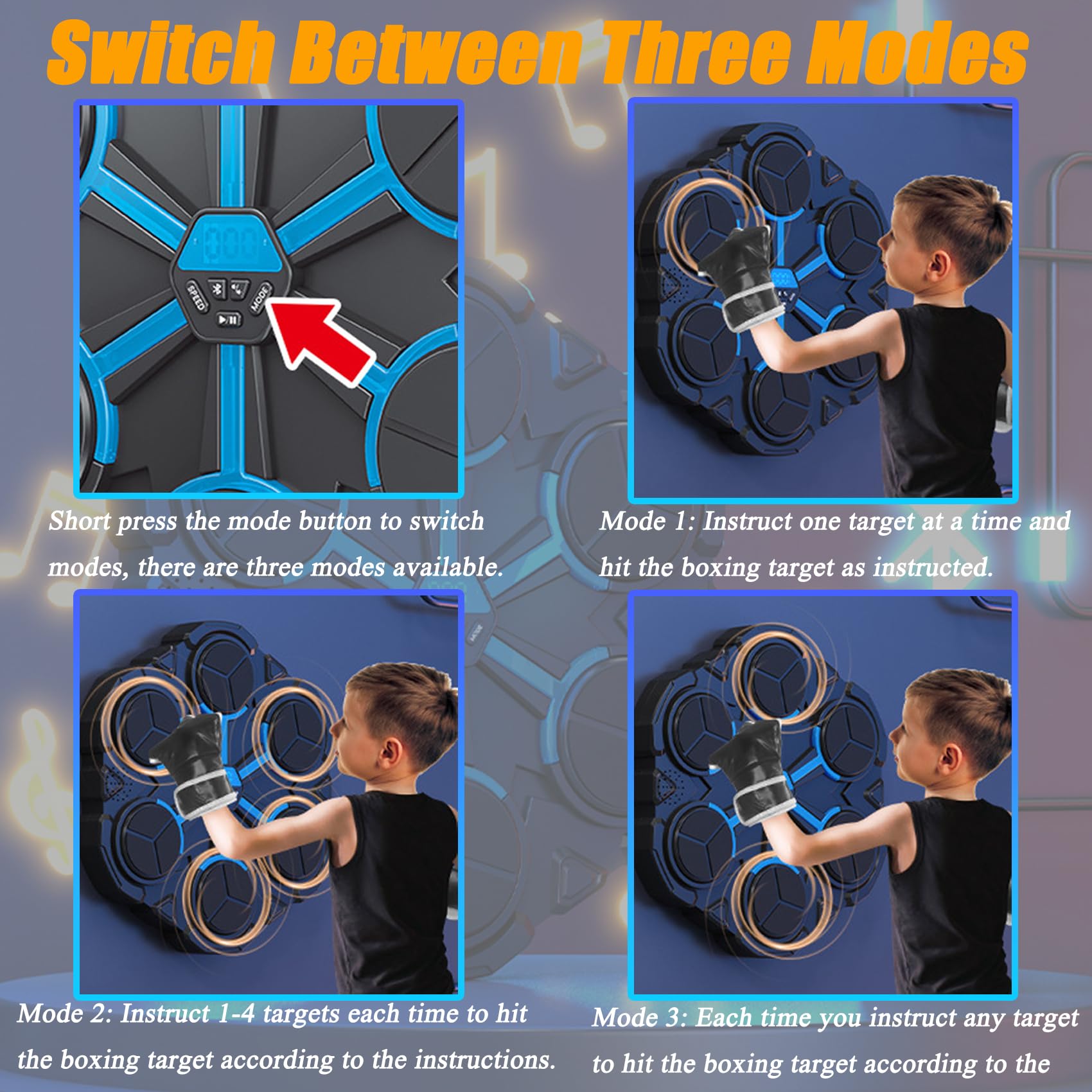 Switch Between Three Modes

SPEED

MODE

Short press the mode button to switch modes, there are three modes available.

Mode 1: Instruct one target at a time and hit the boxing target as instructed.

Mode 2: Instruct 1-4 targets each time to hit the boxing target according to the instructions.

Mode 3: Each time you instruct any target to hit the boxing target according to the