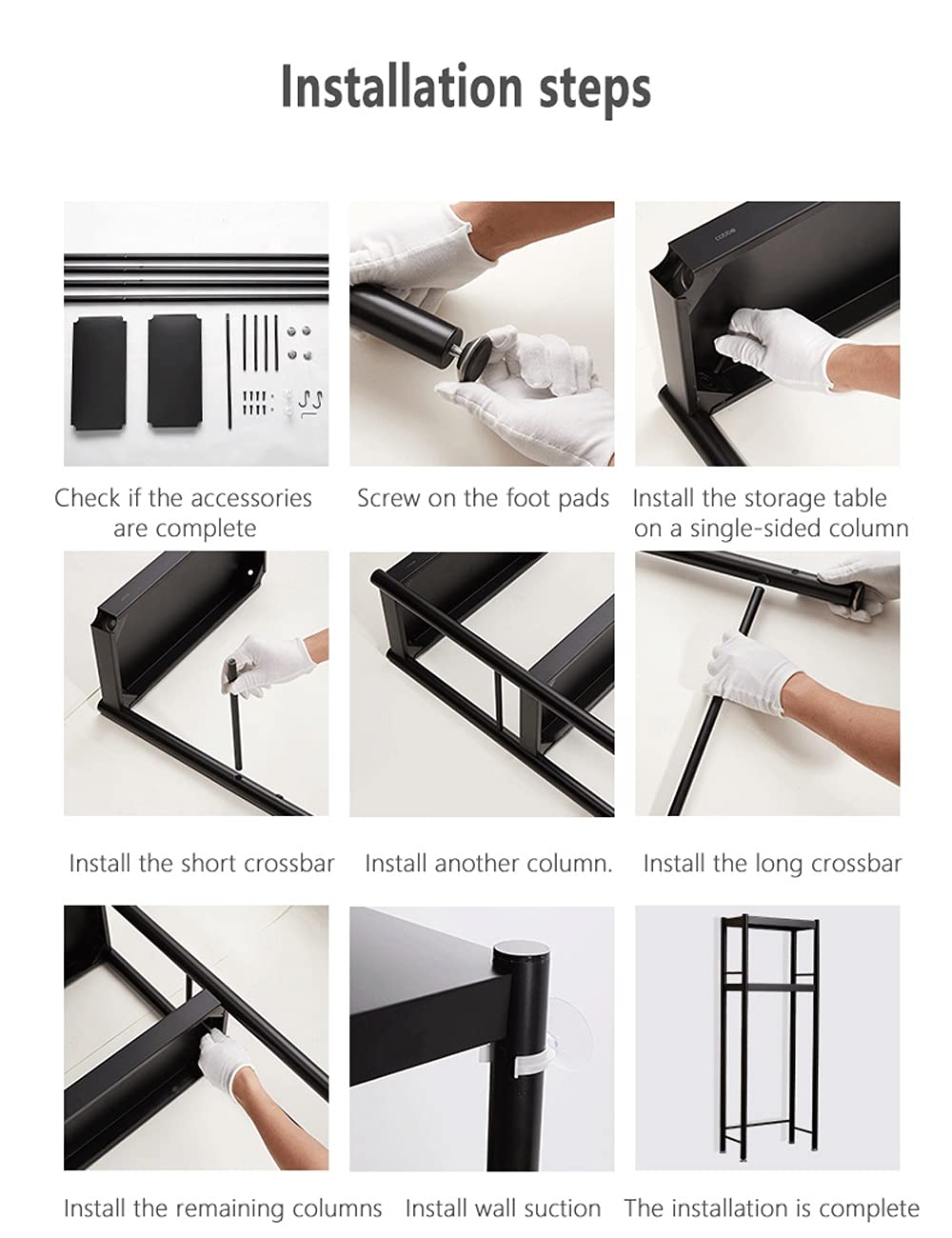 Installation steps

Check if the accessories are complete

Screw on the foot pads

Install the storage table on a single-sided column

Install the short crossbar

Install another column.

Install the long crossbar

Install the remaining columns

Install wall suction

The installation is complete