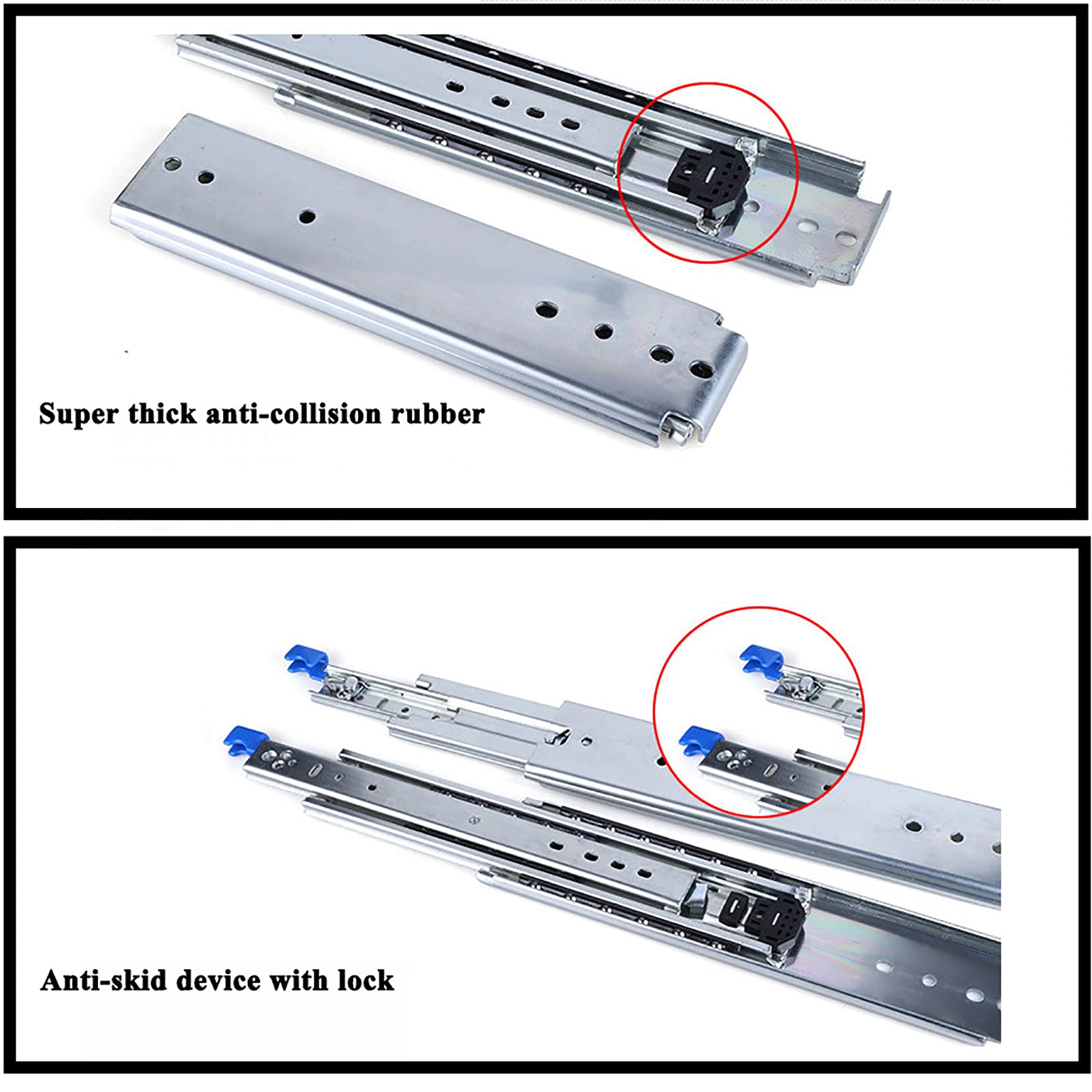 Super thick anti-collision rubber

Anti-skid device with lock