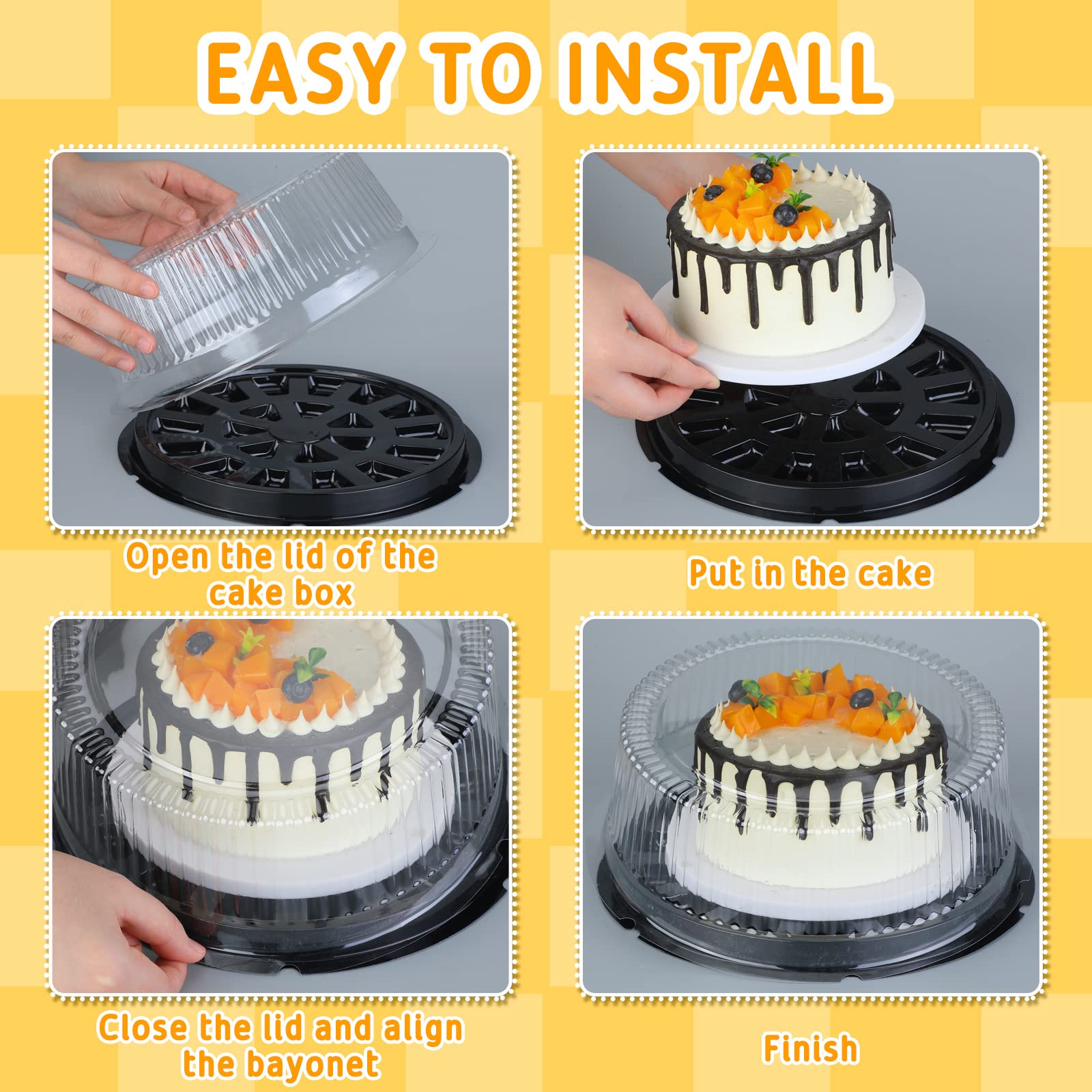 EASY TO INSTALL

Open the lid of the cake box

Put in the cake

Close the lid and align the bayonet

Finish