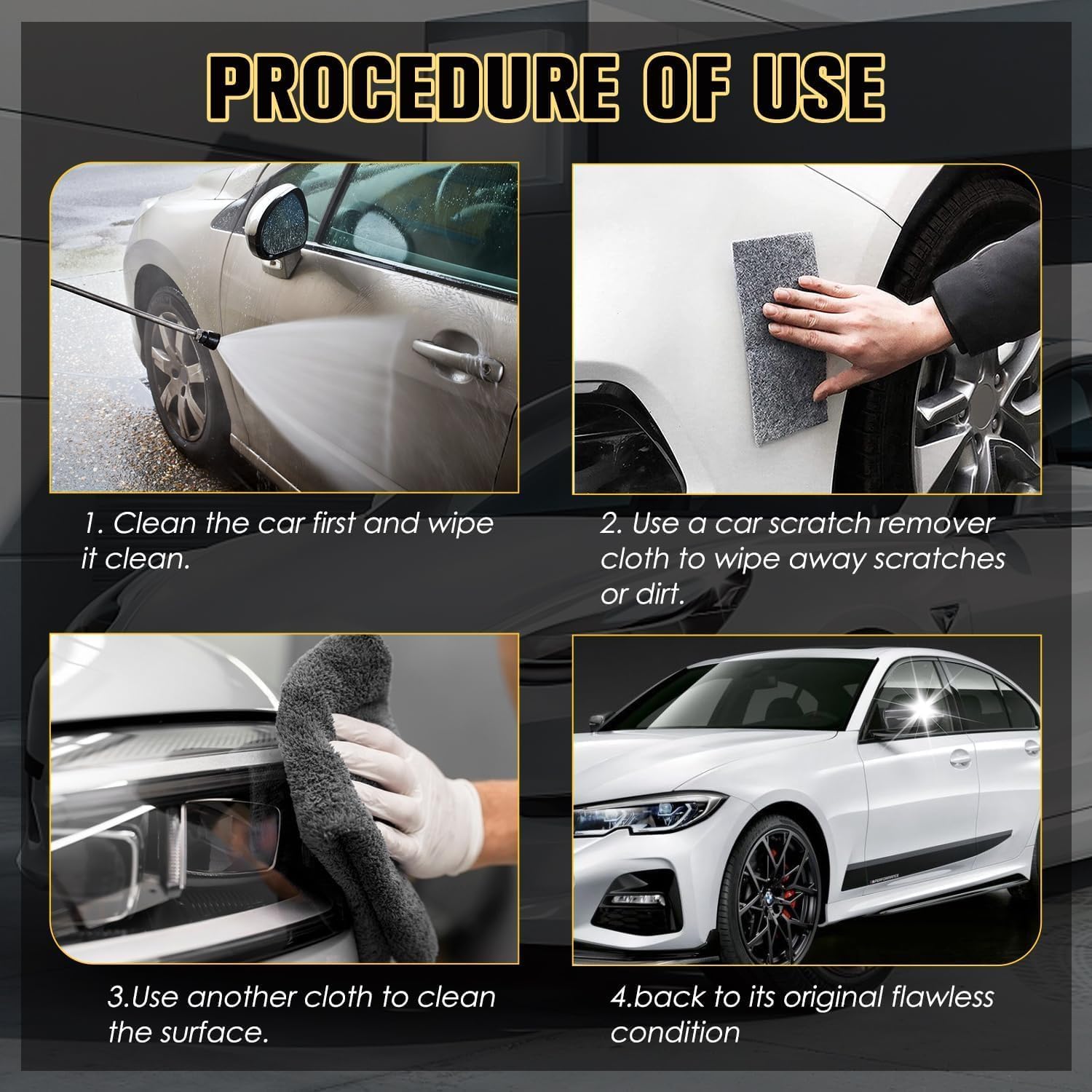 PROCEDURE OF USE

1. Clean the car first and wipe it clean.

2. Use a car scratch remover cloth to wipe away scratches or dirt.

3.Use another cloth to clean the surface.

4.back to its original flawless condition