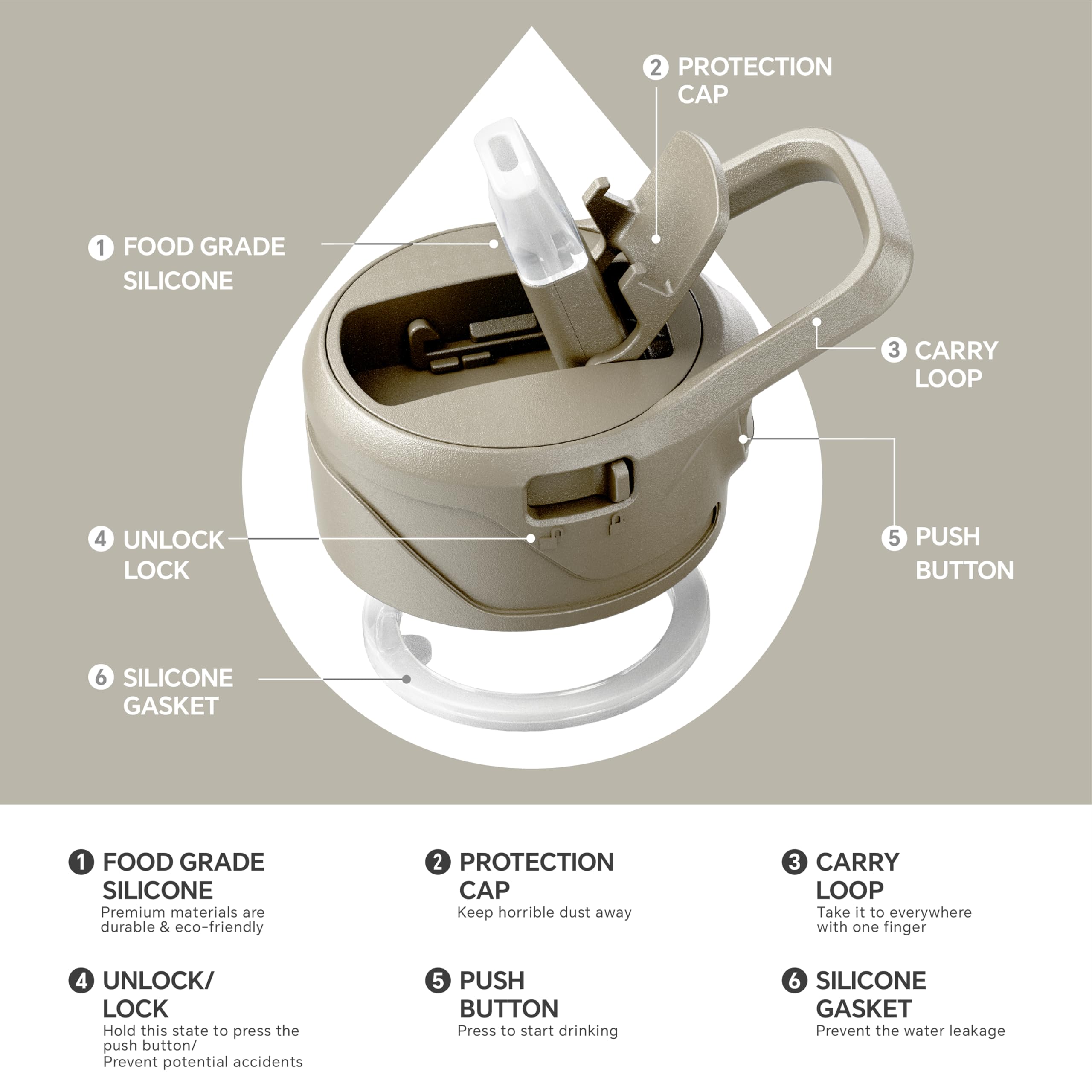 2 PROTECTION CAP

1 FOOD GRADE SILICONE

3 CARRY LOOP

4 UNLOCK LOCK

5 PUSH BUTTON

6 SILICONE GASKET

1 FOOD GRADE SILICONE
Premium materials are durable & eco-friendly

2 PROTECTION CAP
Keep horrible dust away

3 CARRY LOOP
Take it to everywhere with one finger

4 UNLOCK/ LOCK
Hold this state to press the push button/
Prevent potential accidents

5 PUSH BUTTON
Press to start drinking

6 SILICONE GASKET
Prevent the water leakage