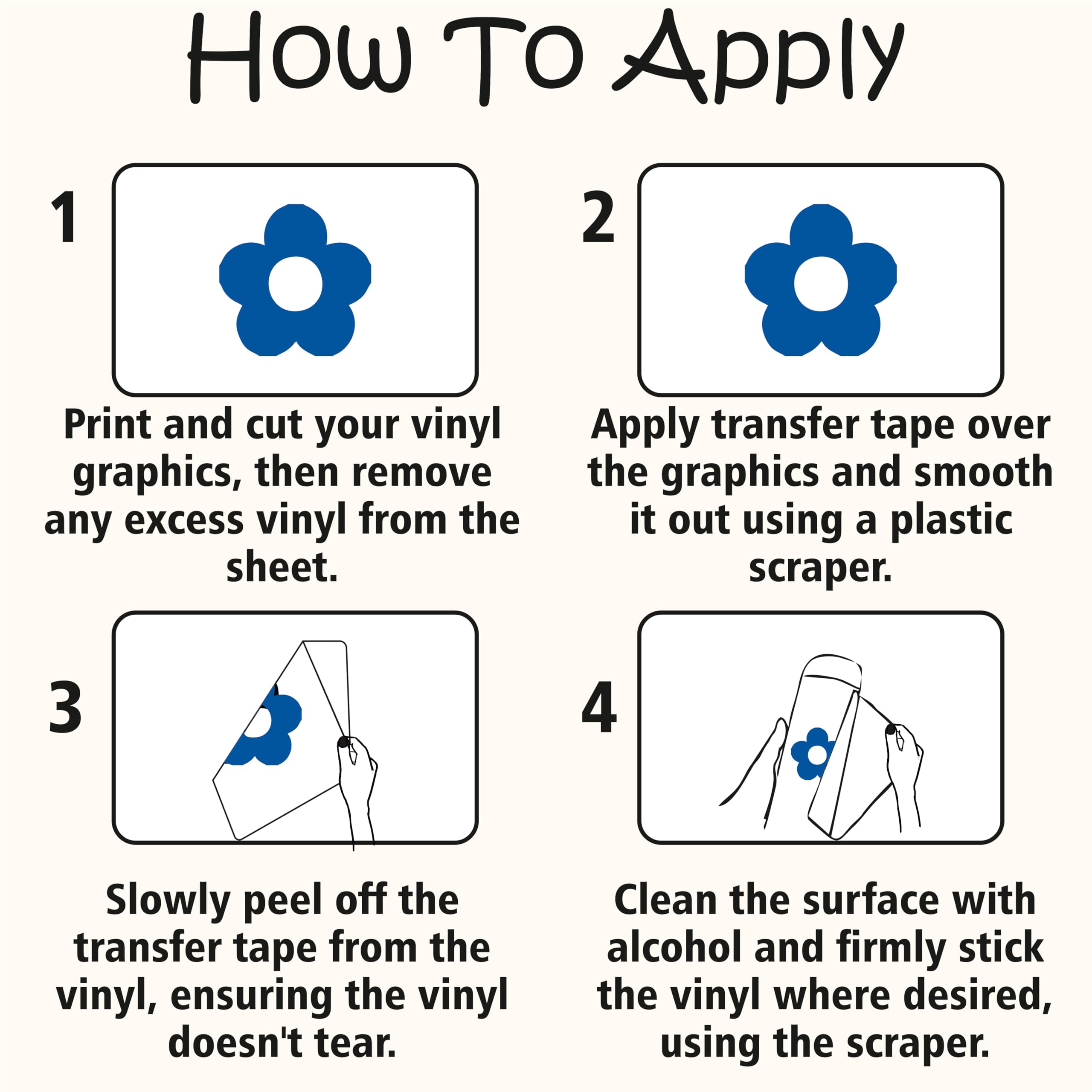 How To Apply

1

Print and cut your vinyl graphics, then remove any excess vinyl from the sheet.

2

Apply transfer tape over the graphics and smooth it out using a plastic scraper.

3

Slowly peel off the transfer tape from the vinyl, ensuring the vinyl doesn't tear.

4

Clean the surface with alcohol and firmly stick the vinyl where desired, using the scraper.