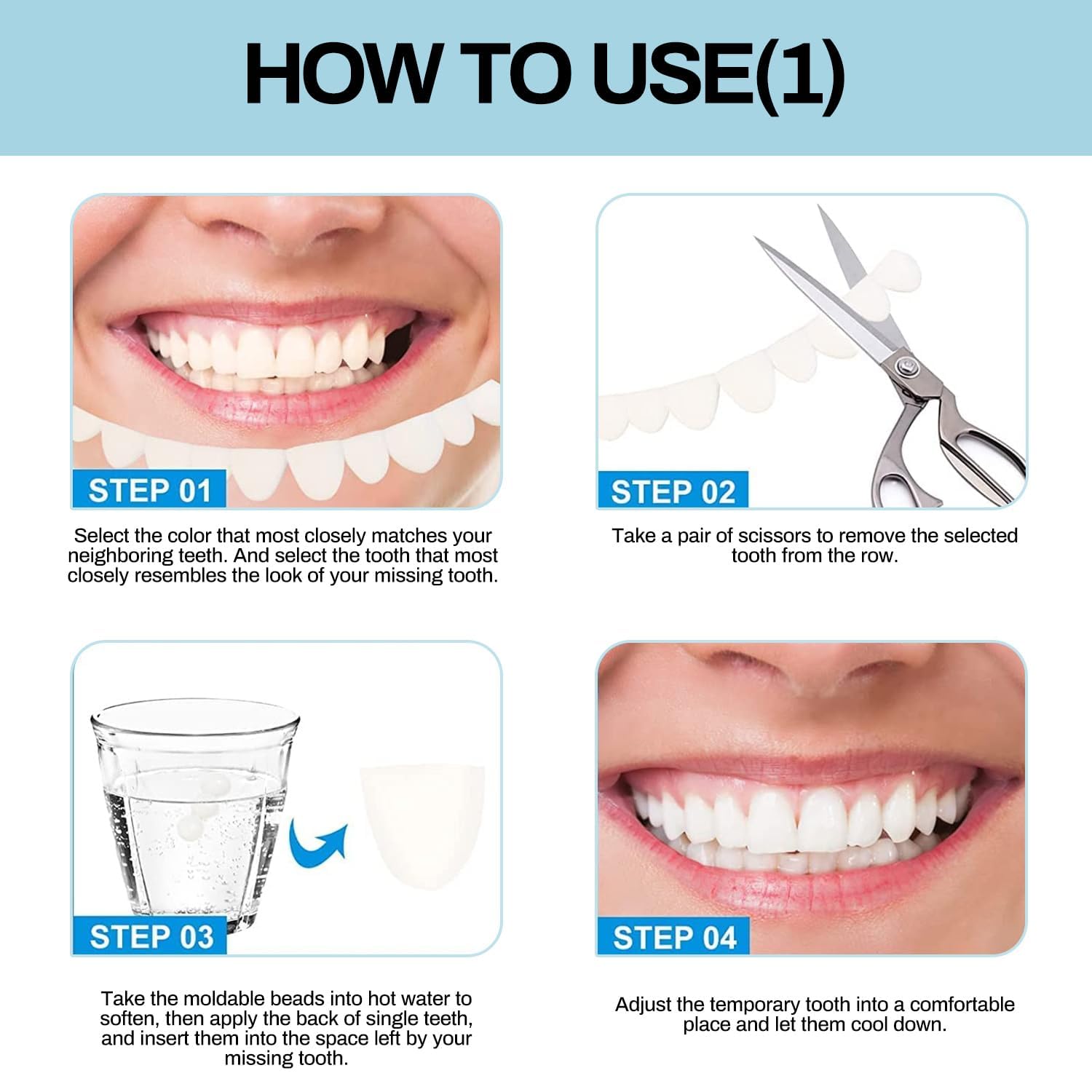 HOW TO USE(1)

STEP 01

Select the color that most closely matches your neighboring teeth. And select the tooth that most closely resembles the look of your missing tooth.

STEP 02

Take a pair of scissors to remove the selected tooth from the row.

STEP 03

Take the moldable beads into hot water to soften, then apply the back of single teeth, and insert them into the space left by your missing tooth.

STEP 04

Adjust the temporary tooth into a comfortable place and let them cool down.