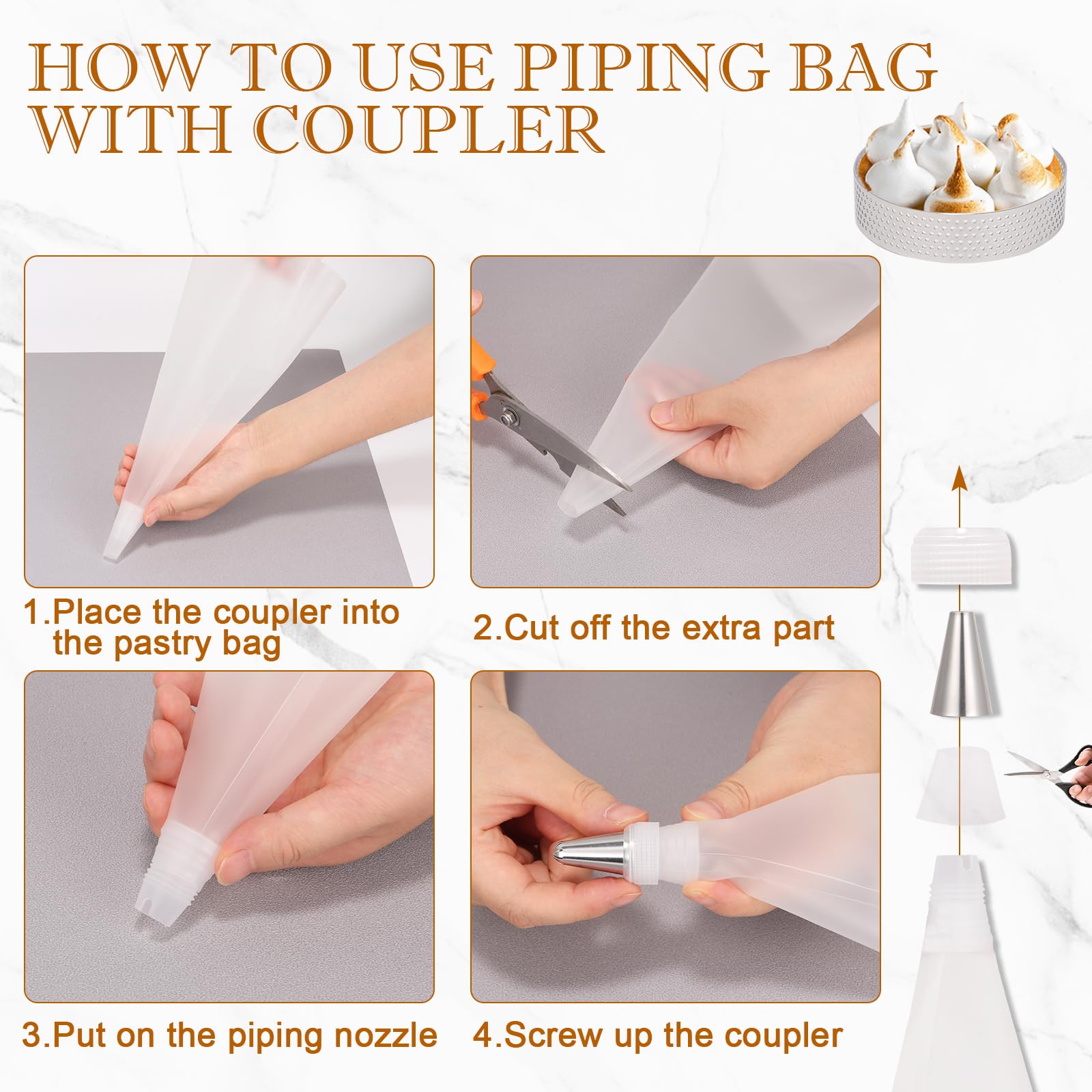 HOW TO USE PIPING BAG WITH COUPLER

1.Place the coupler into the pastry bag

2.Cut off the extra part

3.Put on the piping nozzle

4.Screw up the coupler