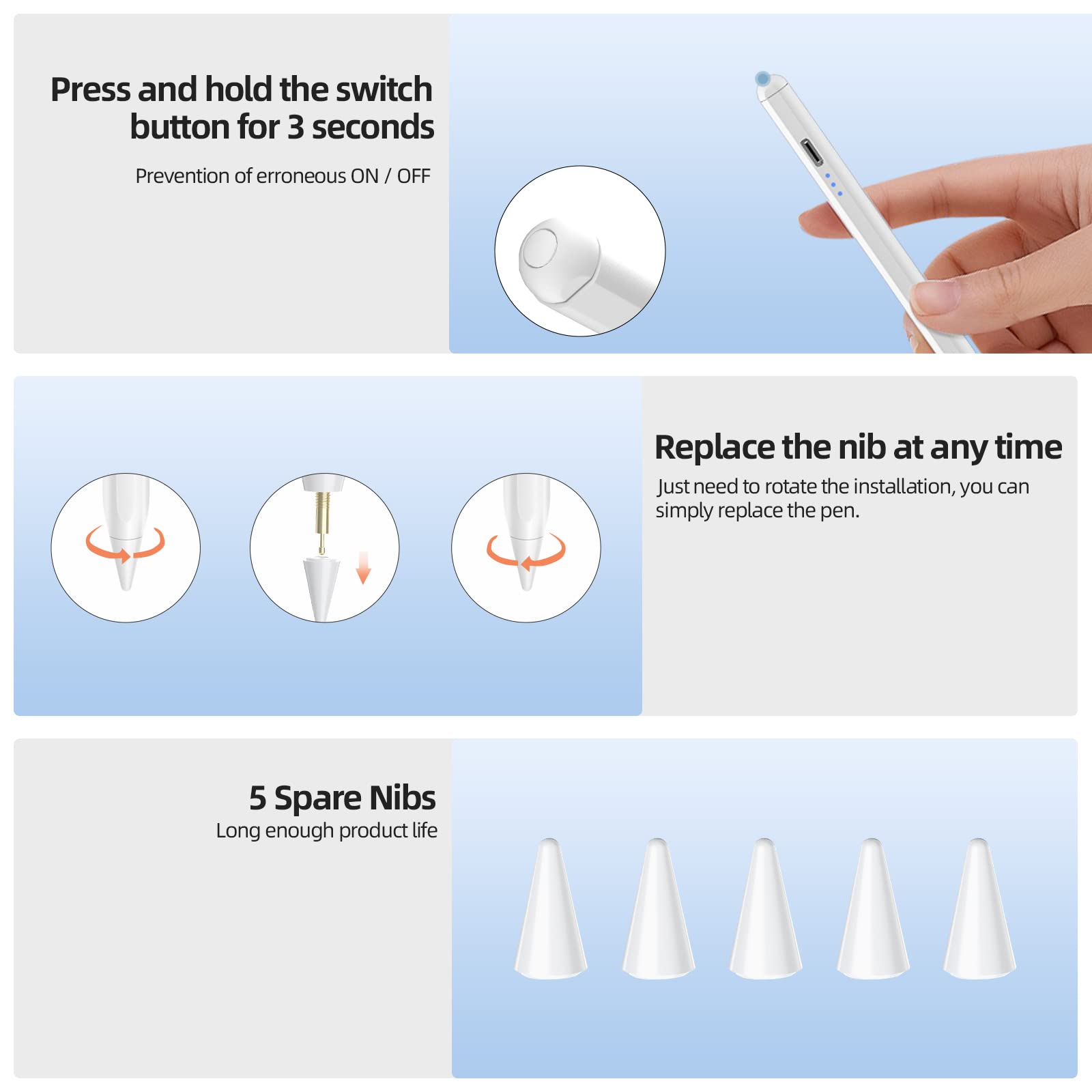 Press and hold the switch button for 3 seconds

Prevention of erroneous ON / OFF

Replace the nib at any time

Just need to rotate the installation, you can simply replace the pen.

5 Spare Nibs

Long enough product life