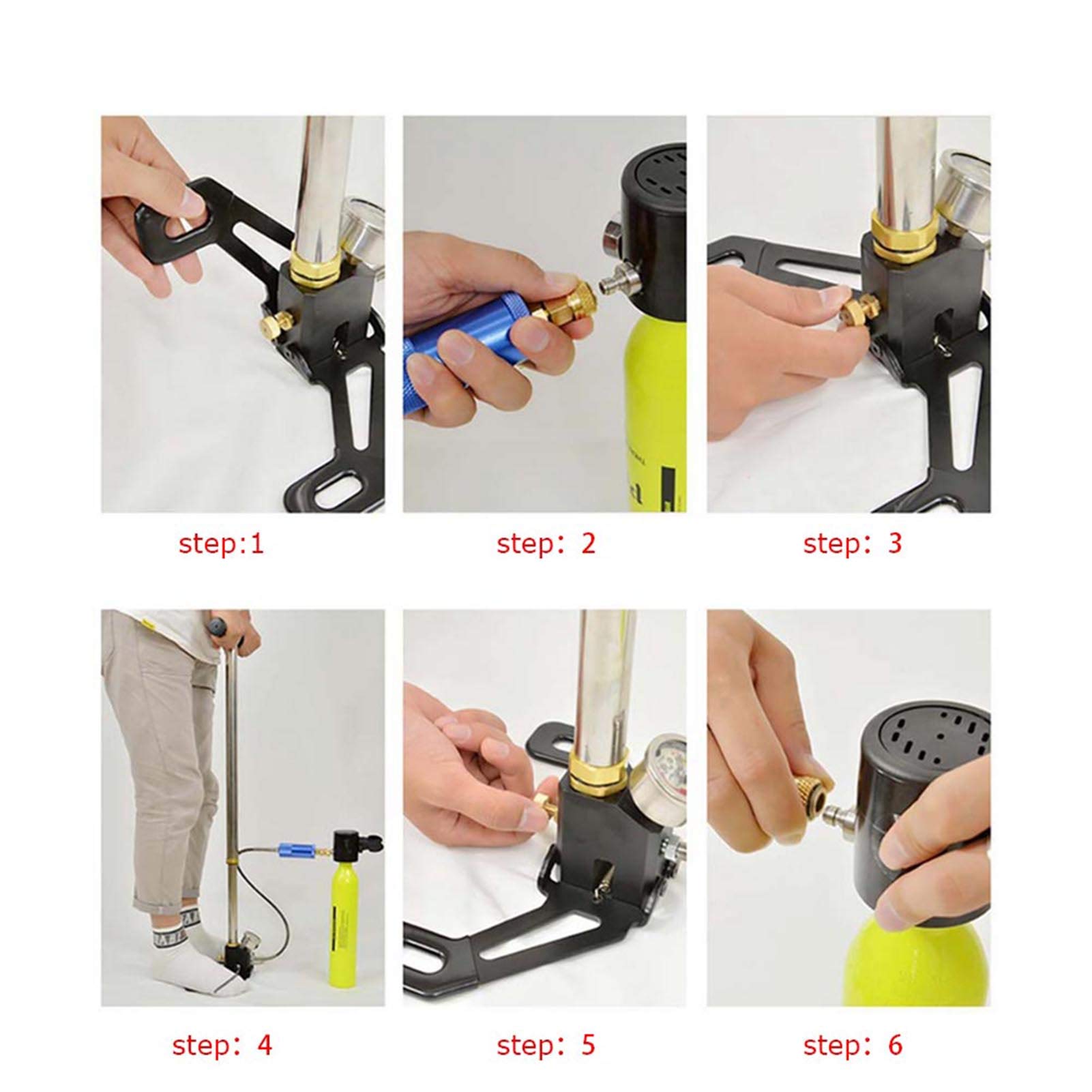 step:1

step: 2

step: 3

step: 4

step: 5

step: 6