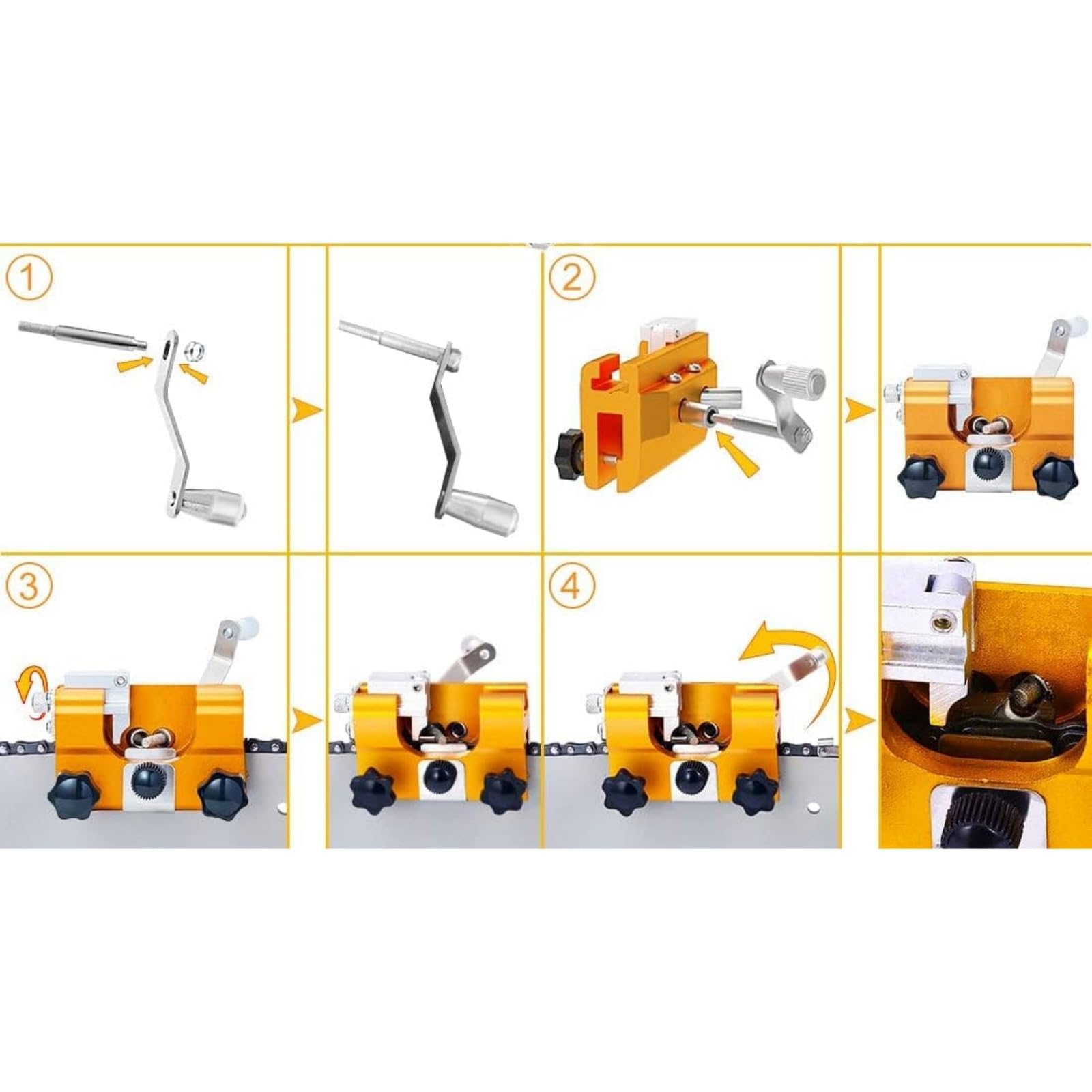 ①

②

③

④