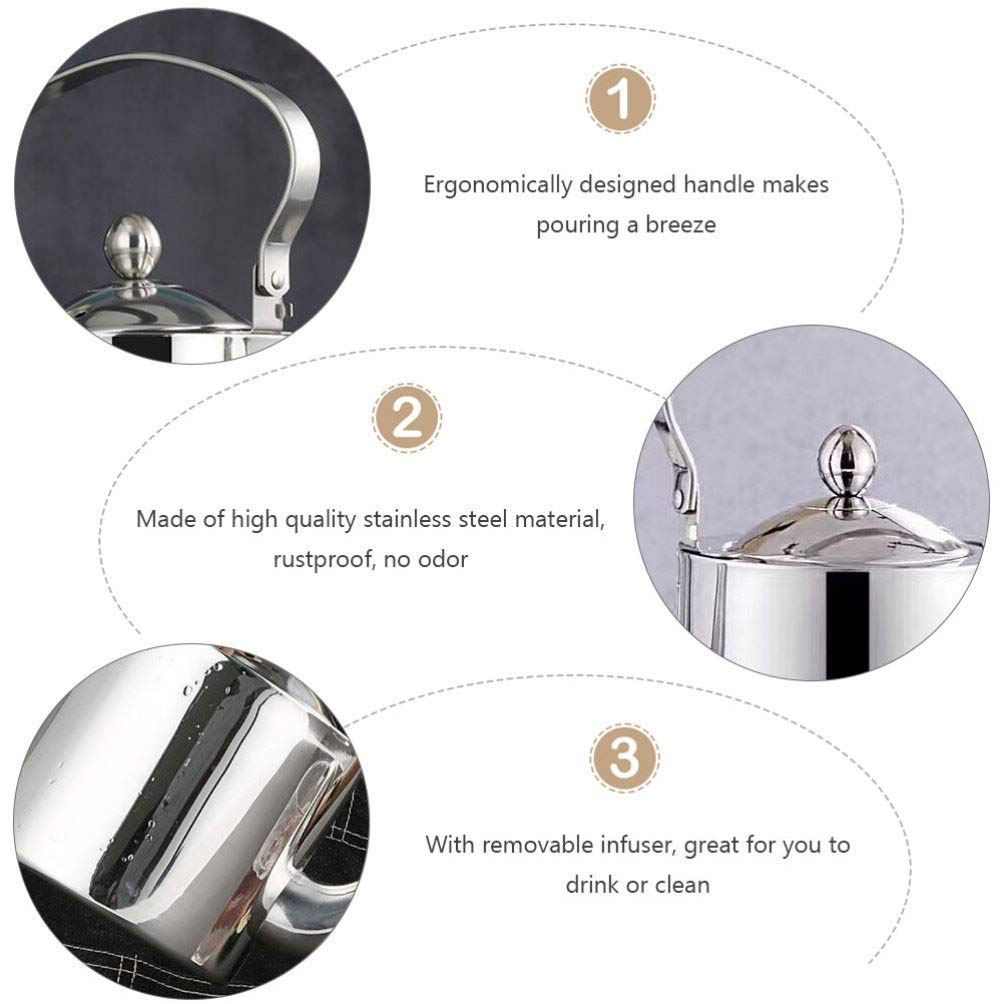 1

Ergonomically designed handle makes pouring a breeze

2

Made of high quality stainless steel material, rustproof, no odor

3

With removable infuser, great for you to drink or clean