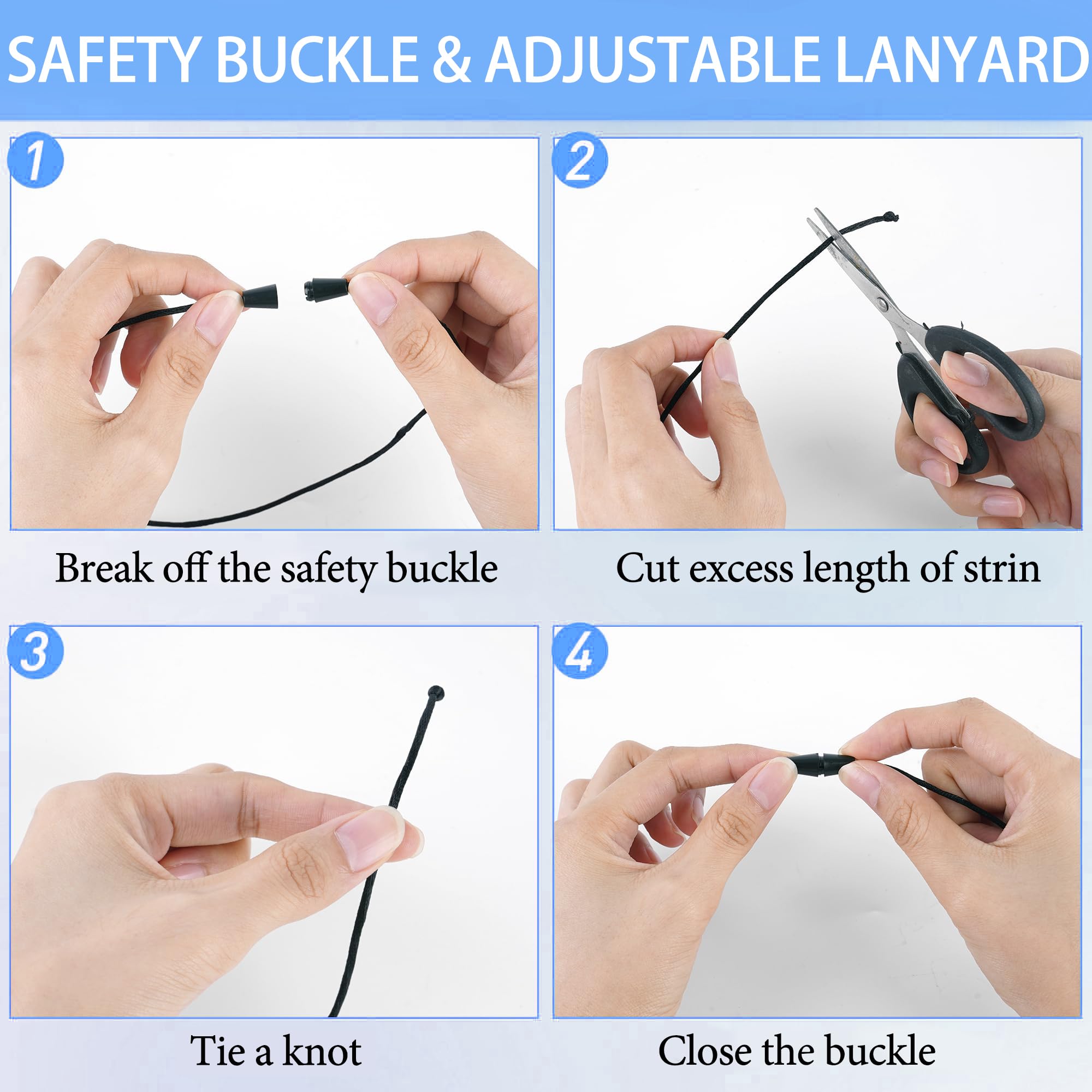 SAFETY BUCKLE & ADJUSTABLE LANYARD

1

Break off the safety buckle

2

Cut excess length of strin

3

Tie a knot

4

Close the buckle