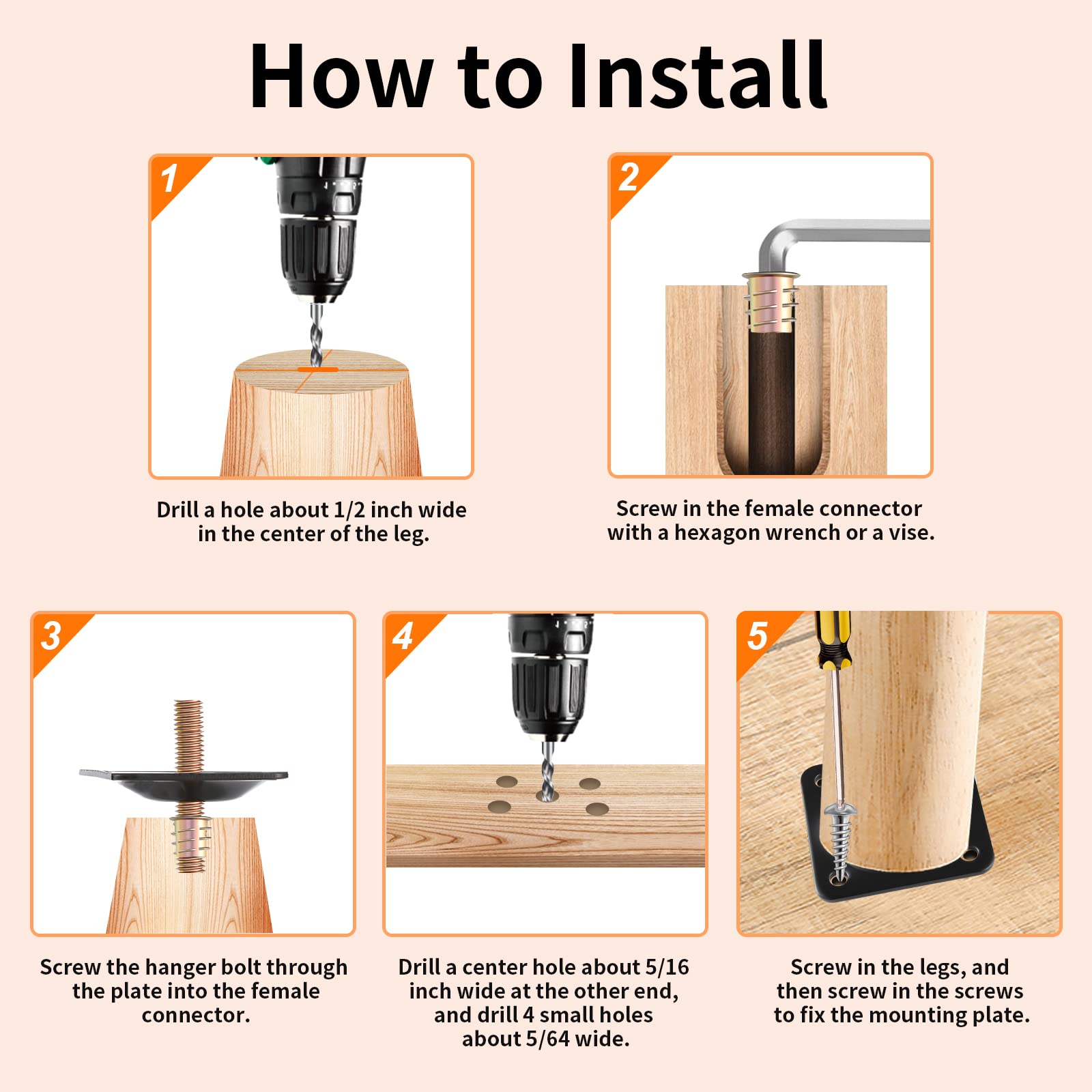 How to Install

1

Drill a hole about 1/2 inch wide in the center of the leg.

2

Screw in the female connector with a hexagon wrench or a vise.

3

Screw the hanger bolt through the plate into the female connector.

4

Drill a center hole about 5/16 inch wide at the other end, and drill 4 small holes about 5/64 wide.

5

Screw in the legs, and then screw in the screws to fix the mounting plate.