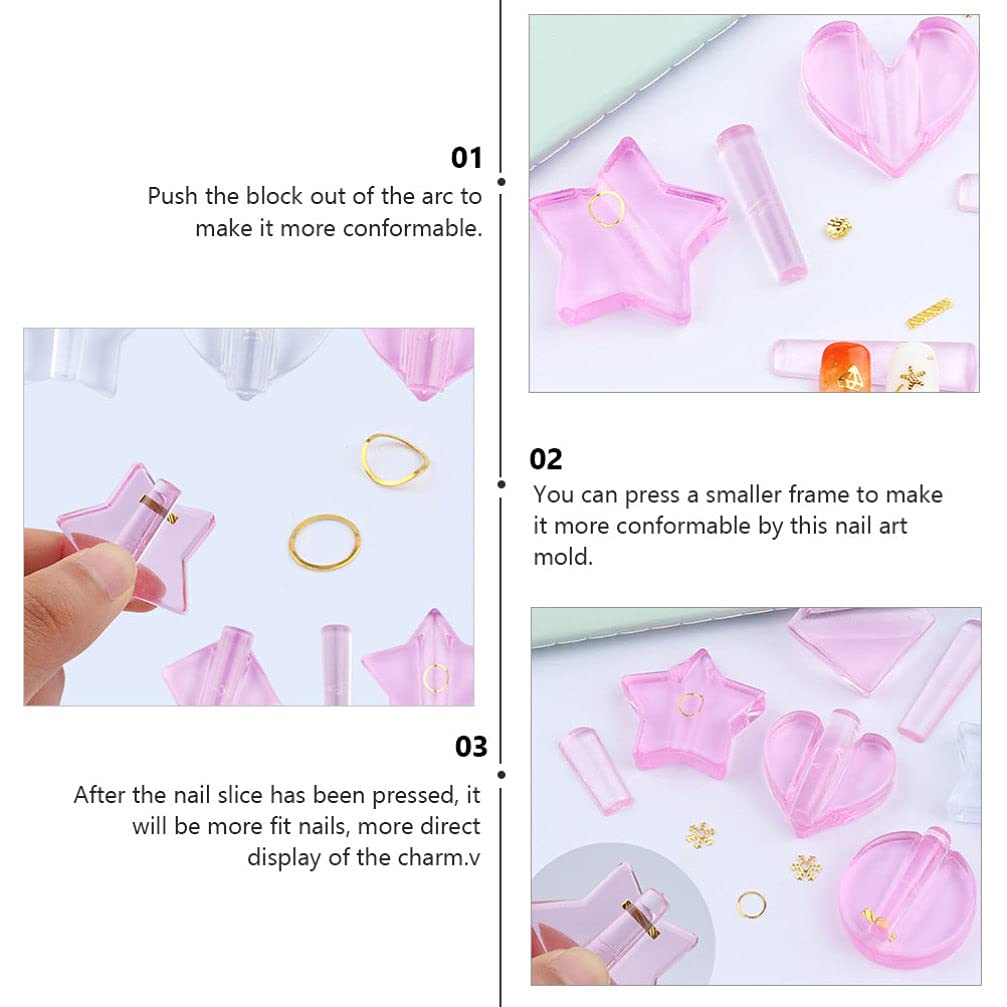 01

Push the block out of the arc to make it more conformable.

02

You can press a smaller frame to make it more conformable by this nail art mold.

03

After the nail slice has been pressed, it will be more fit nails, more direct display of the charm.v