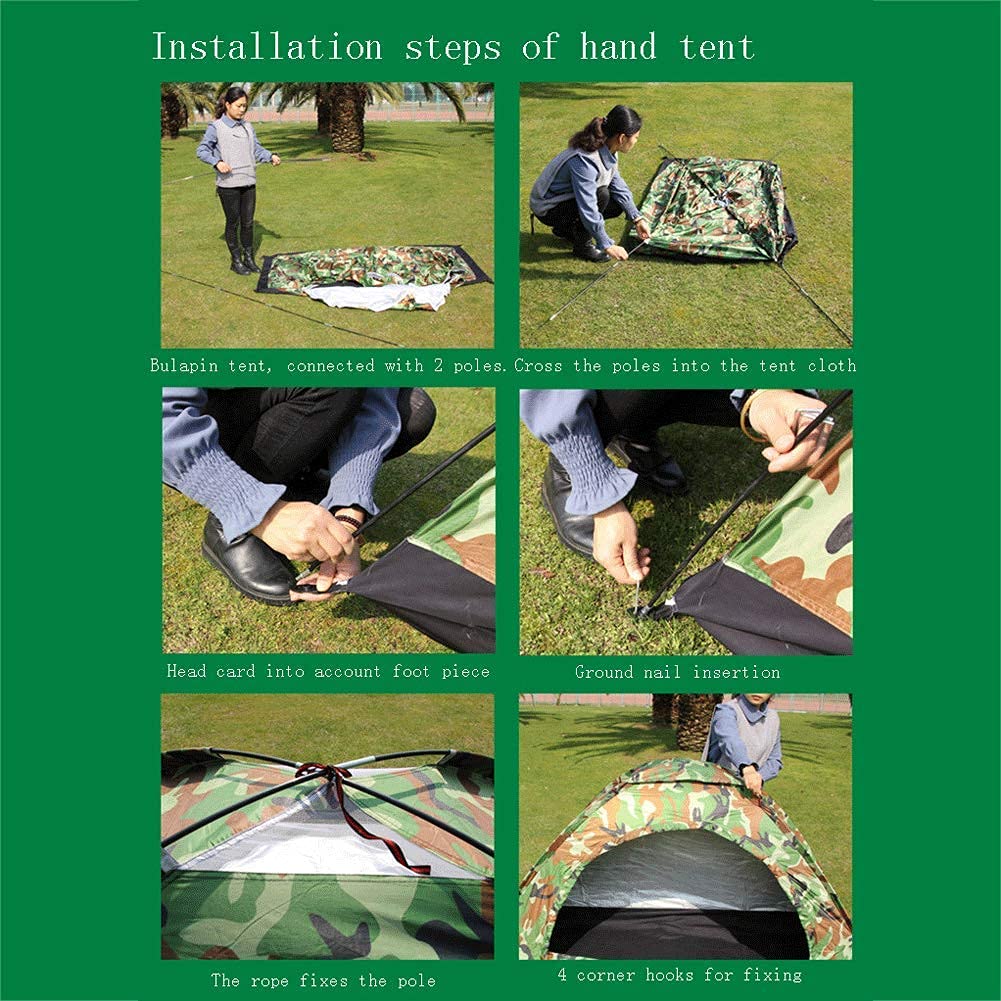 Installation steps of hand tent

Bulapin tent, connected with 2 poles.

Cross the poles into the tent cloth

Head card into account foot piece

Ground nail insertion

The rope fixes the pole

4 corner hooks for fixing