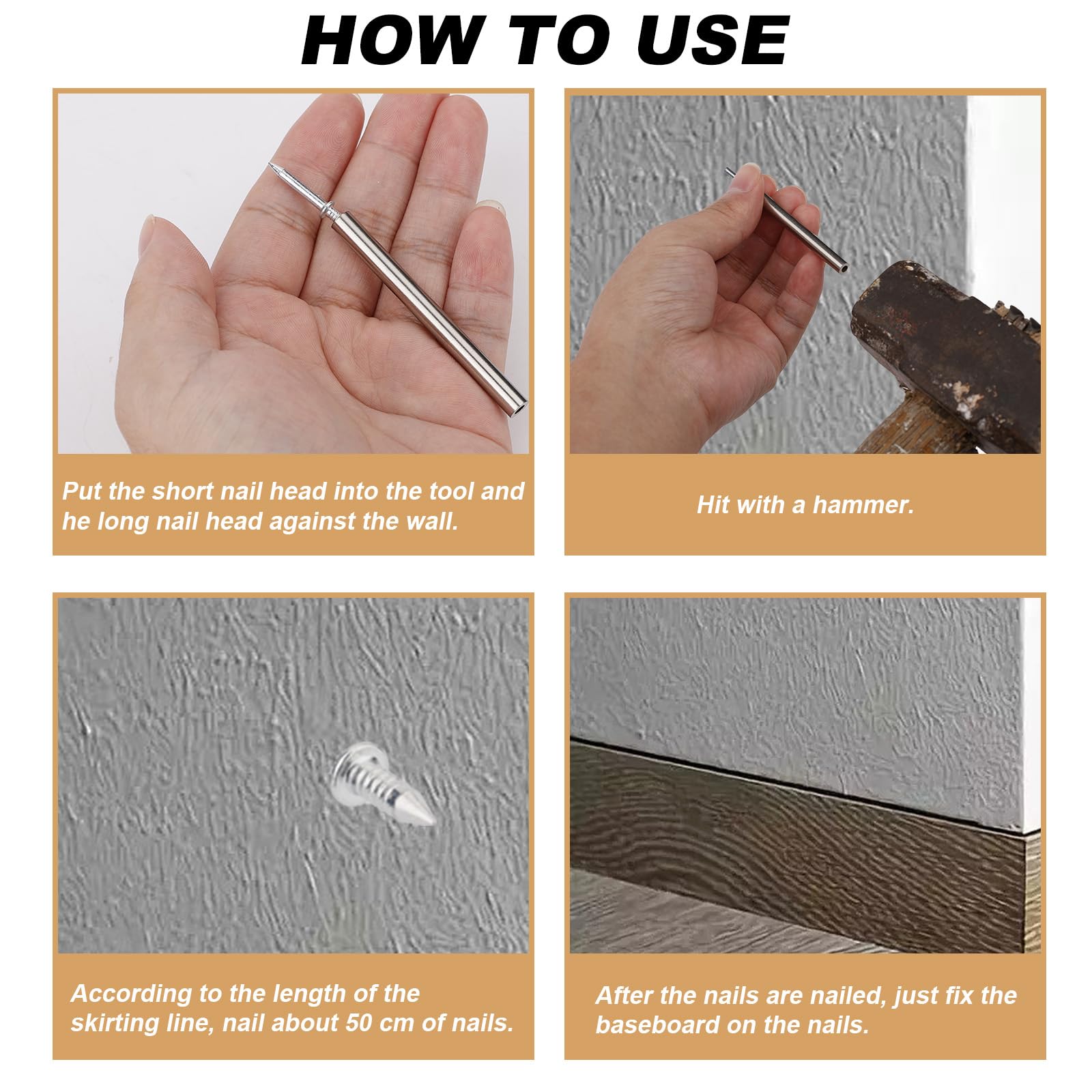 HOW TO USE

Put the short nail head into the tool and he long nail head against the wall.

Hit with a hammer.

According to the length of the skirting line, nail about 50 cm of nails.

After the nails are nailed, just fix the baseboard on the nails.