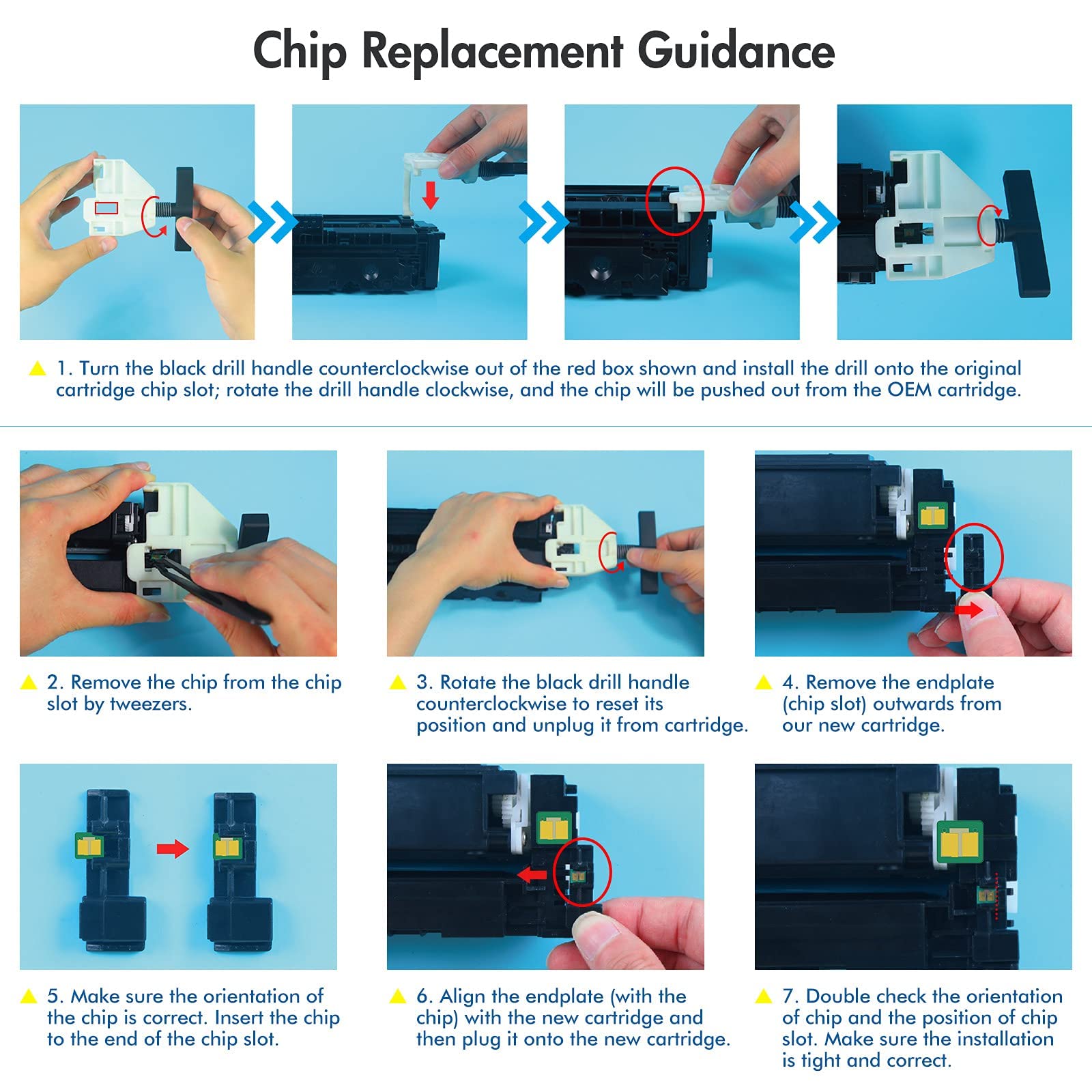 Chip Replacement Guidance

1. Turn the black drill handle counterclockwise out of the red box shown and install the drill onto the original cartridge chip slot; rotate the drill handle clockwise, and the chip will be pushed out from the OEM cartridge.

2. Remove the chip from the chip slot by tweezers.

3. Rotate the black drill handle counterclockwise to reset its position and unplug it from cartridge.

4. Remove the endplate (chip slot) outwards from our new cartridge.

5. Make sure the orientation of the chip is correct. Insert the chip to the end of the chip slot.

6. Align the endplate (with the chip) with the new cartridge and then plug it onto the new cartridge.

7. Double check the orientation of chip and the position of chip slot. Make sure the installation is tight and correct.