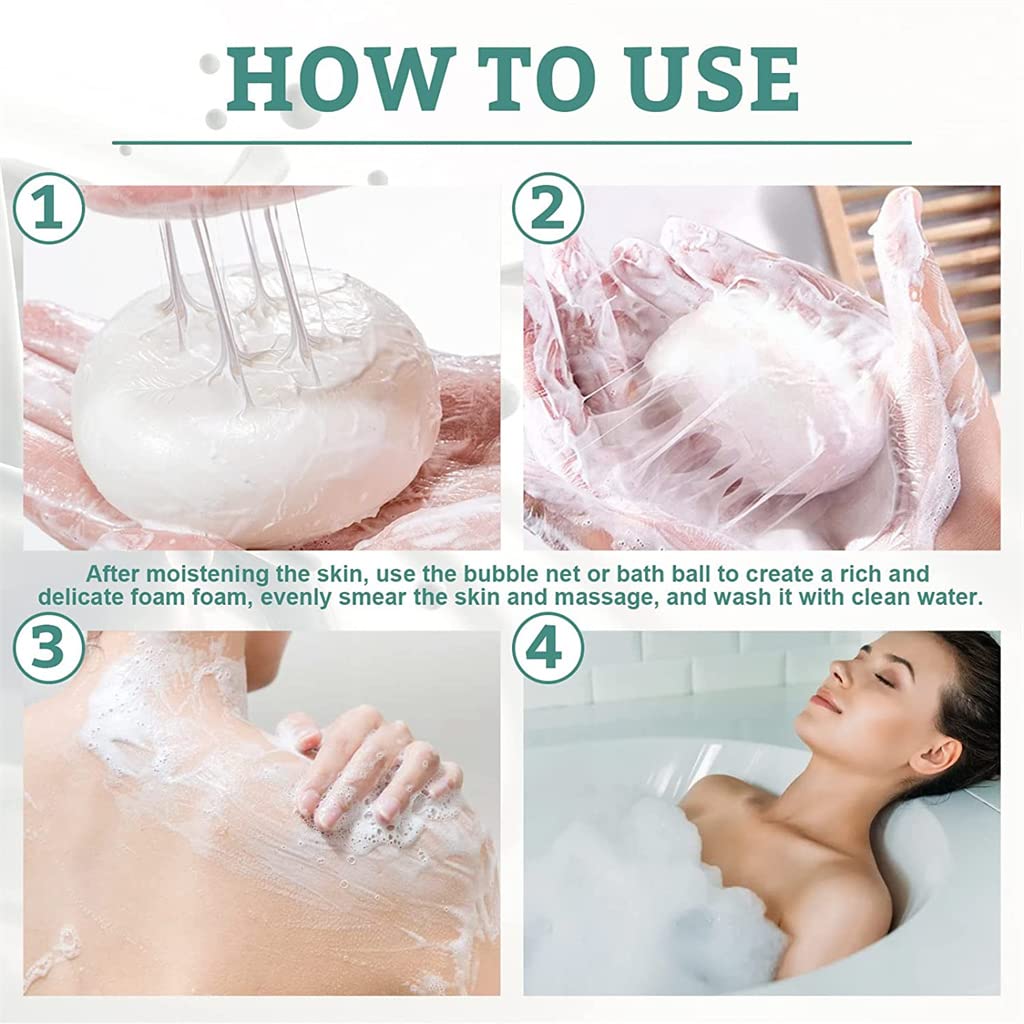 HOW TO USE

1

2

After moistening the skin, use the bubble net or bath ball to create a rich and delicate foam foam, evenly smear the skin and massage, and wash it with clean water.

3

4