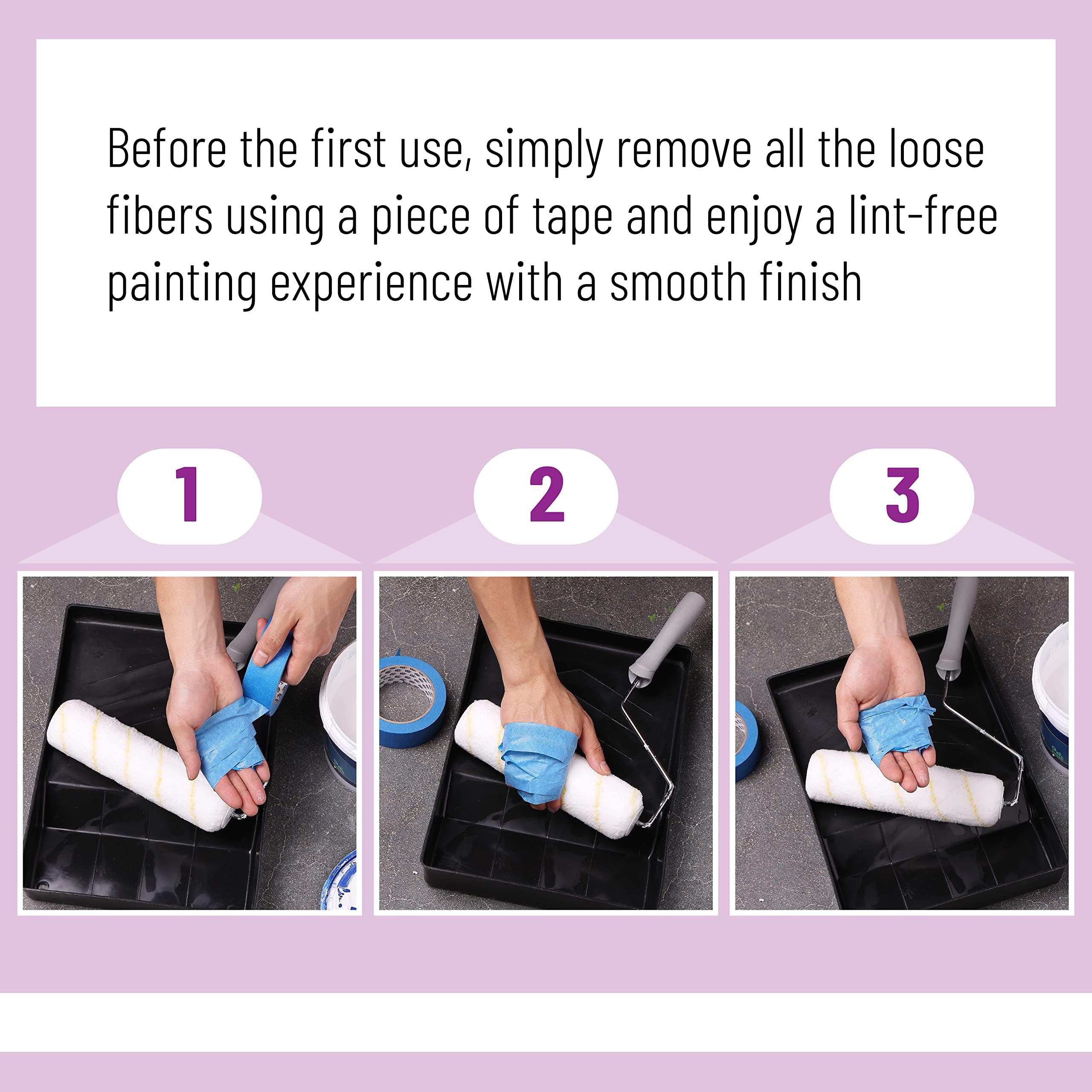 Before the first use, simply remove all the loose fibers using a piece of tape and enjoy a lint-free painting experience with a smooth finish

1

2

3