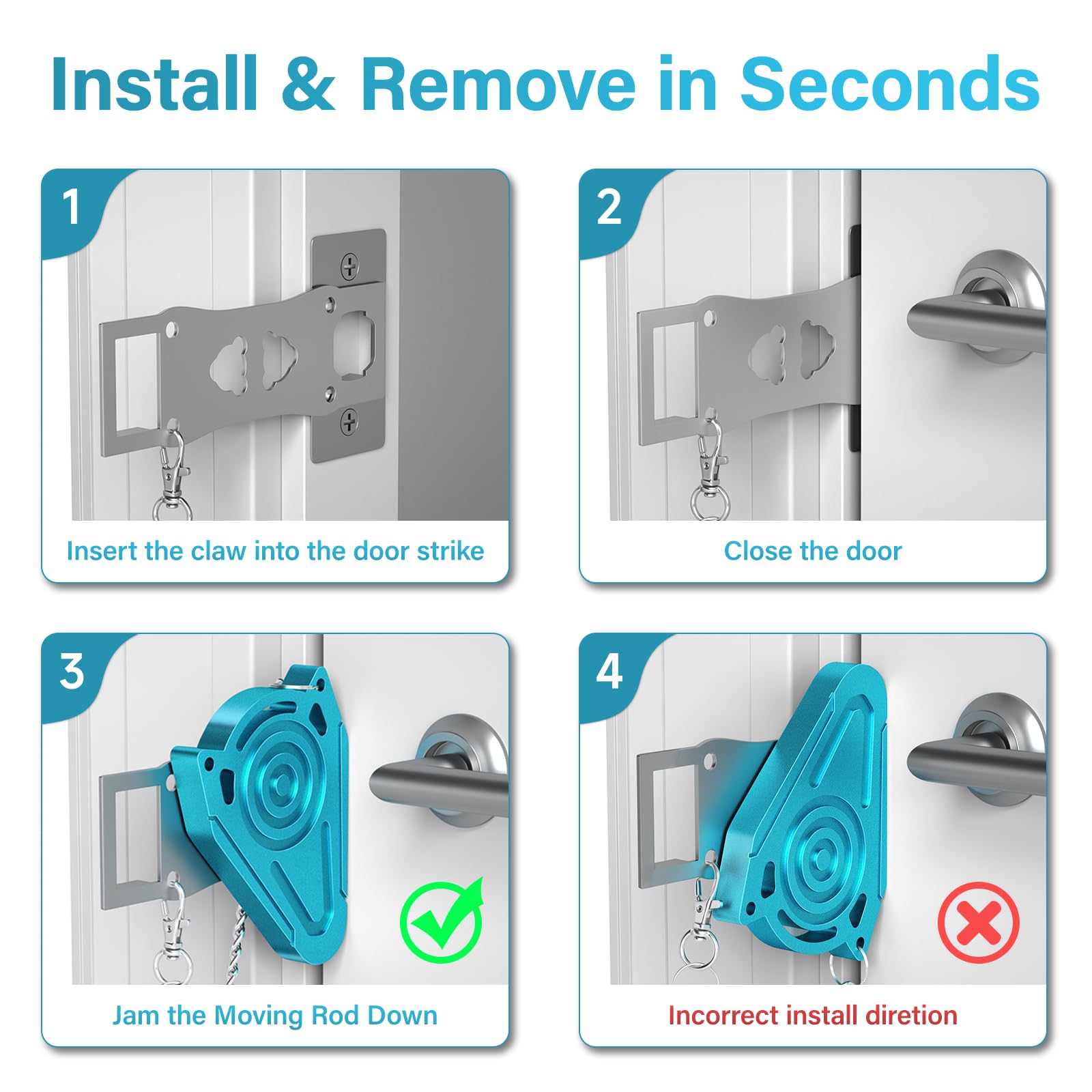 Install & Remove in Seconds

1

Insert the claw into the door strike

2

Close the door

3

Jam the Moving Rod Down

4

Incorrect install diretion