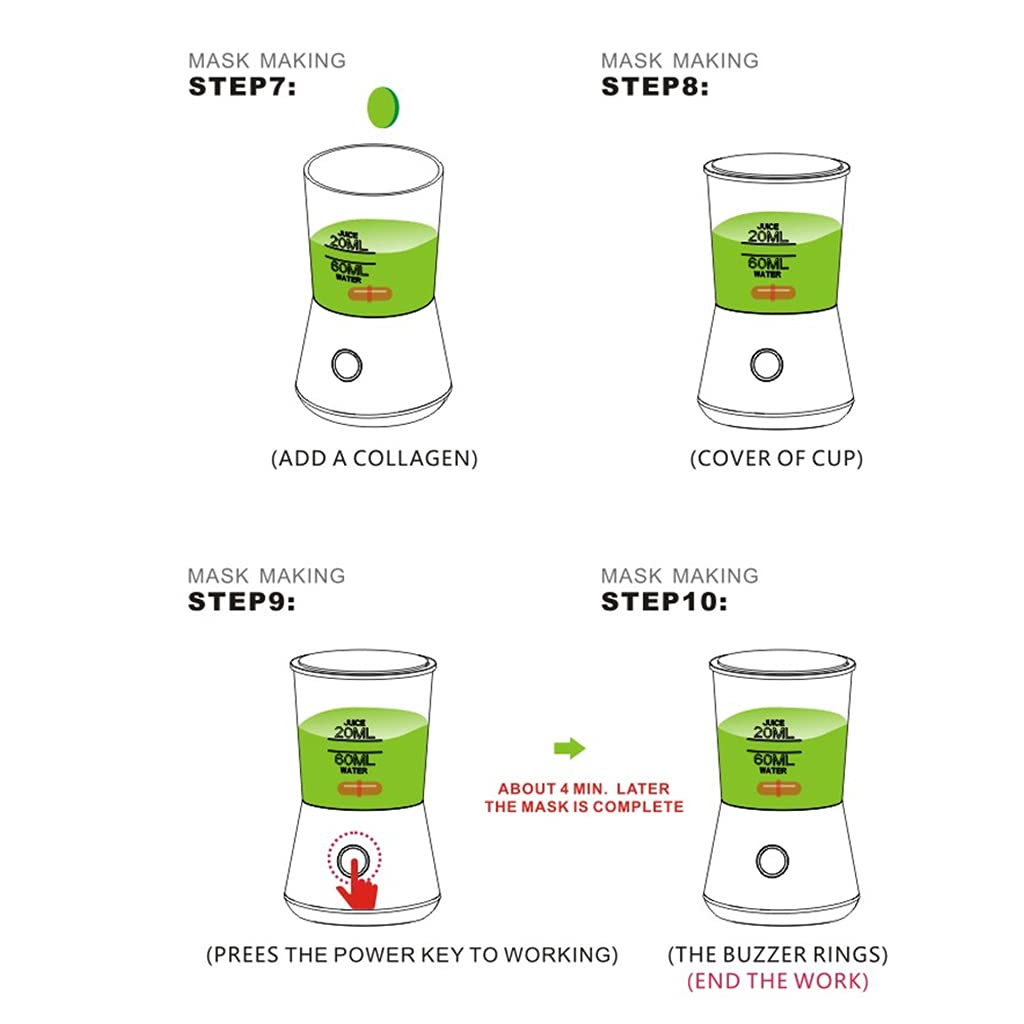 MASK MAKING
STEP7:

JUICE
20ML
60ML
WATER

(ADD A COLLAGEN)

MASK MAKING
STEP8:

JUICE
20ML
60ML
WATER

(COVER OF CUP)

MASK MAKING
STEP9:

JUICE
20ML
60ML
WATER

(PREES THE POWER KEY TO WORKING)

ABOUT 4 MIN. LATER
THE MASK IS COMPLETE

MASK MAKING
STEP10:

JUICE
20ML
60ML
WATER

(THE BUZZER RINGS)
(END THE WORK)