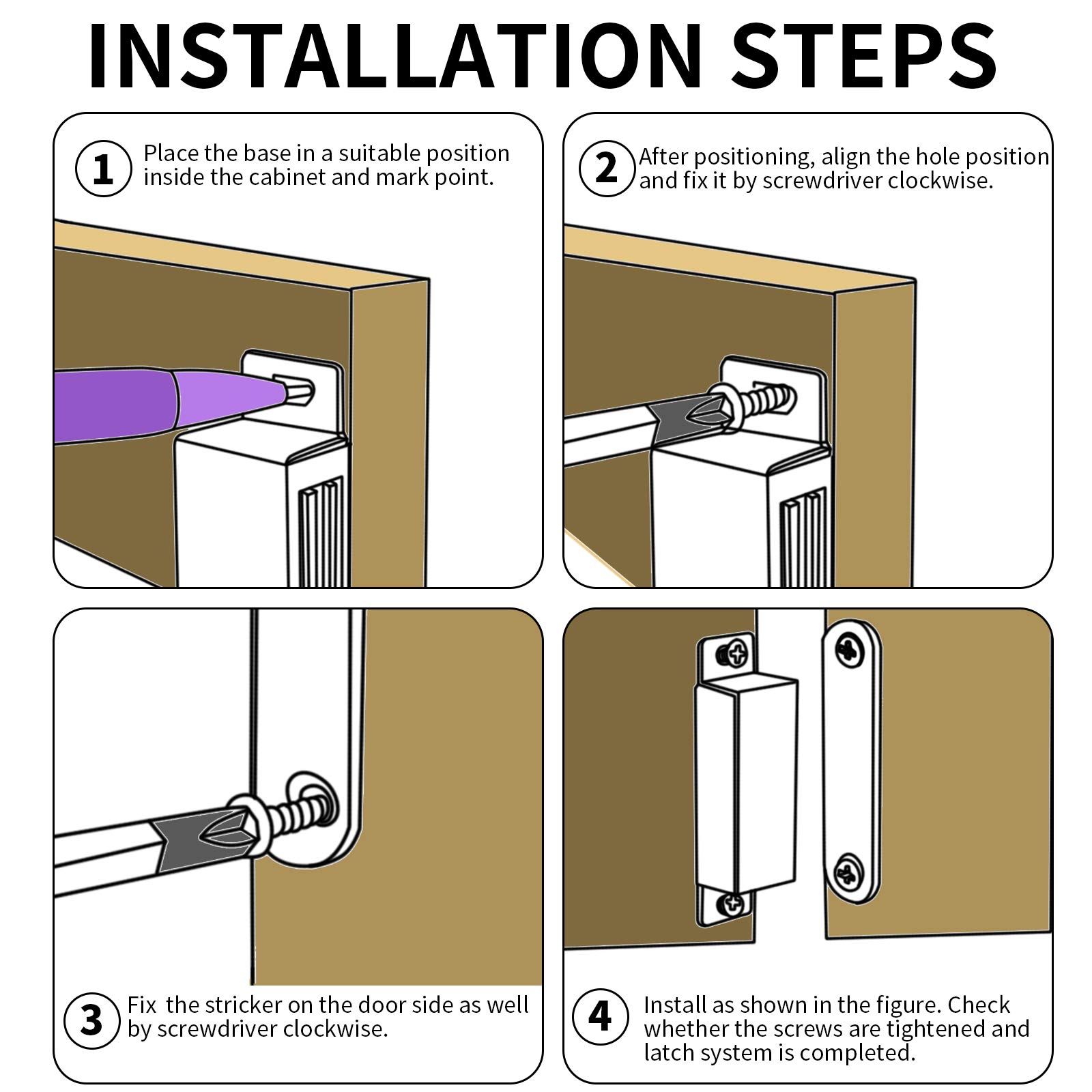 INSTALLATION STEPS

1 Place the base in a suitable position inside the cabinet and mark point.

2 After positioning, align the hole position and fix it by screwdriver clockwise.

3 Fix the stricker on the door side as well by screwdriver clockwise.

4 Install as shown in the figure. Check whether the screws are tightened and latch system is completed.