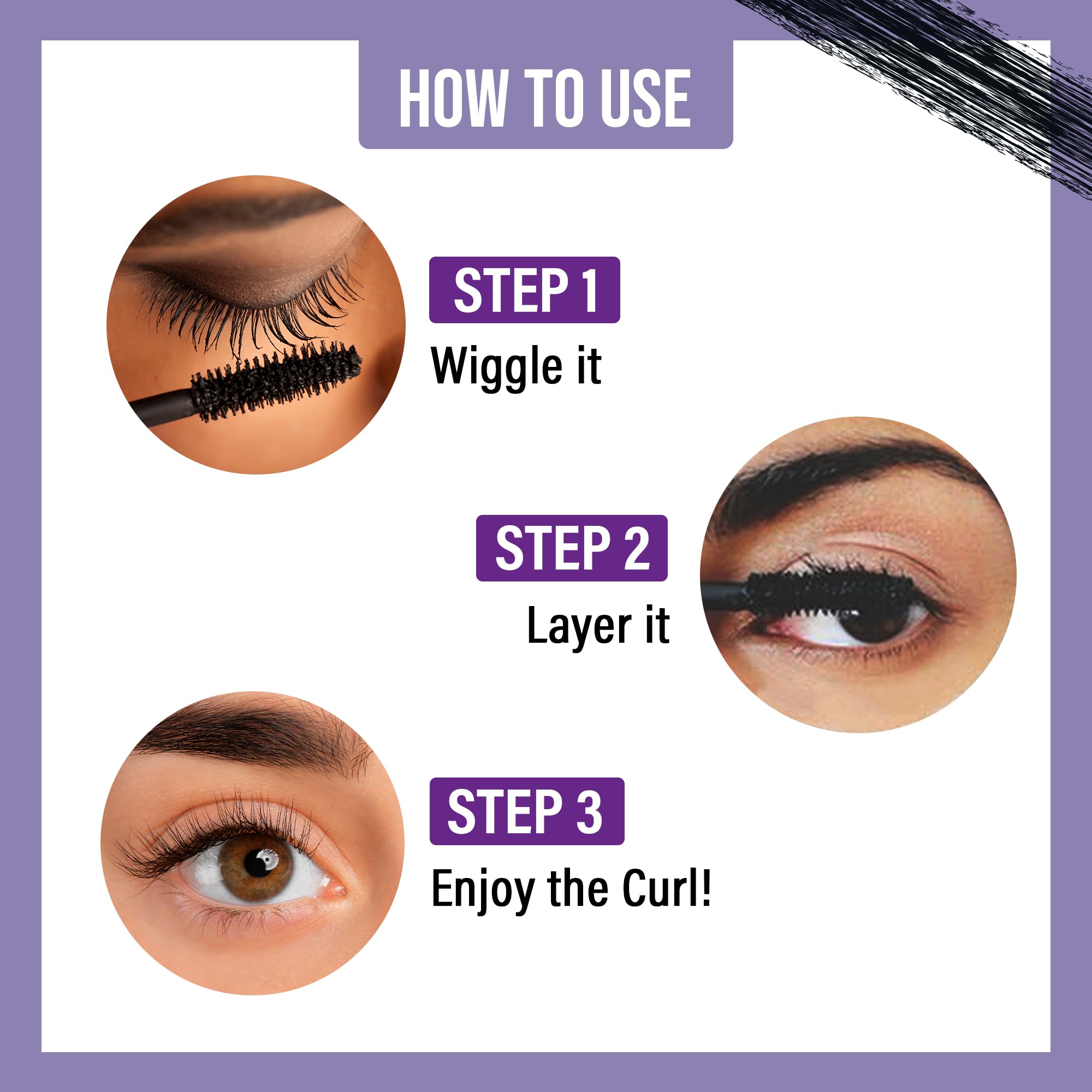 HOW TO USE

STEP 1
Wiggle it

STEP 2
Layer it

STEP 3
Enjoy the Curl!