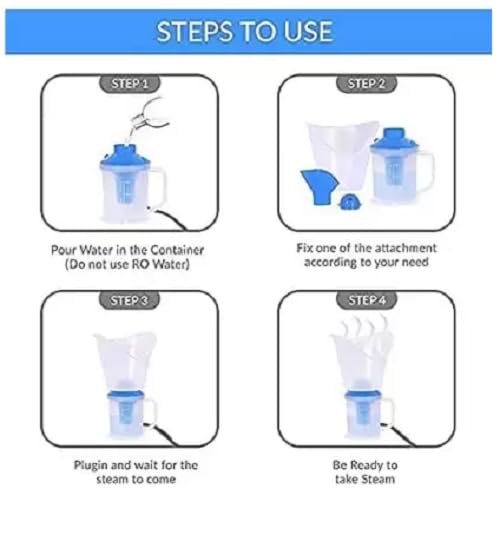 STEPS TO USE

STEP 1

Pour Water in the Container (Do not use RO Water)

STEP 2

Fix one of the attachment according to your need

STEP 3

Plugin and wait for the steam to come

STEP 4

Be Ready to take Steam